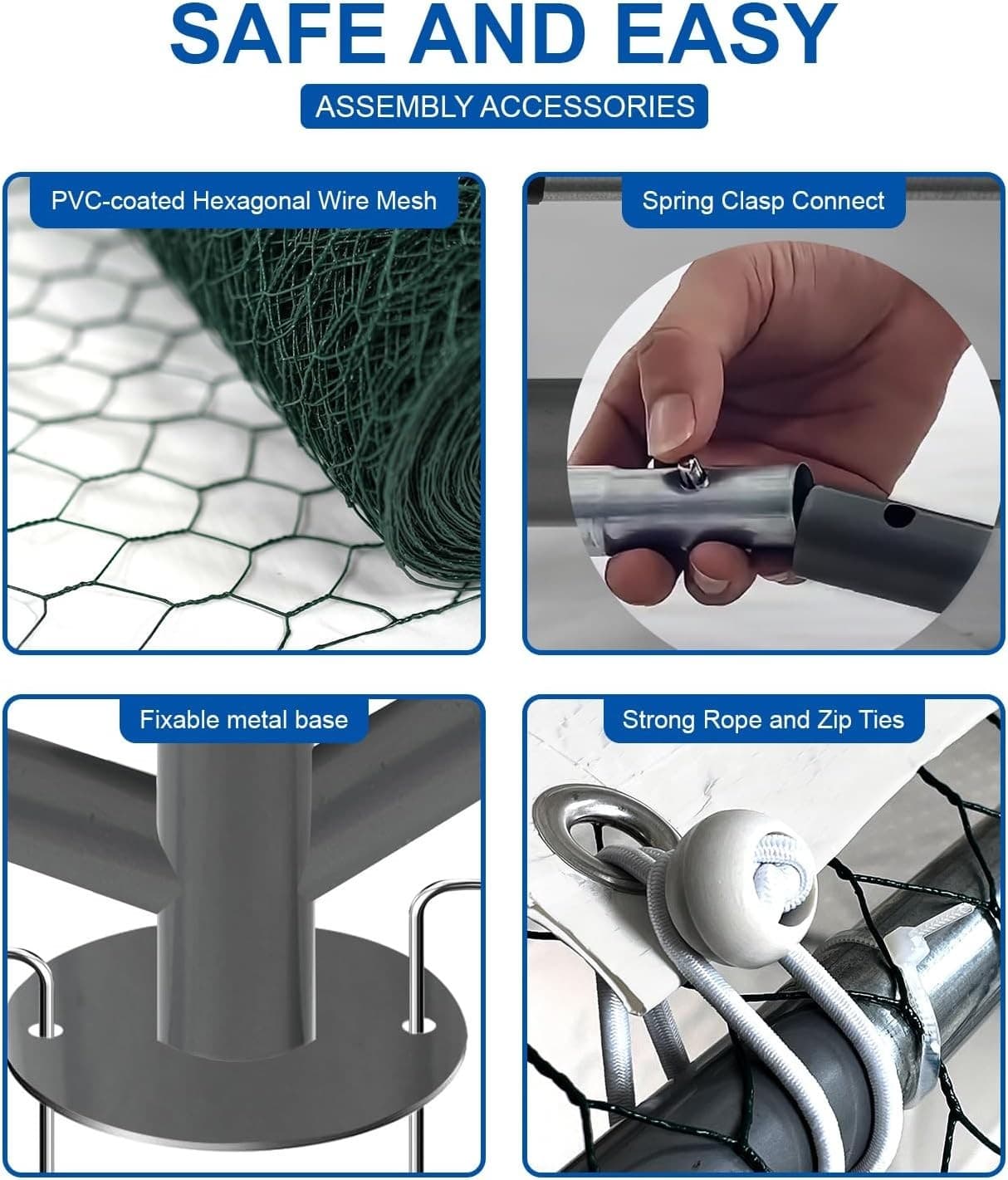 SAFE AND EASY

ASSEMBLY ACCESSORIES

PVC-coated Hexagonal Wire Mesh

Spring Clasp Connect

Fixable metal base

Strong Rope and Zip Ties