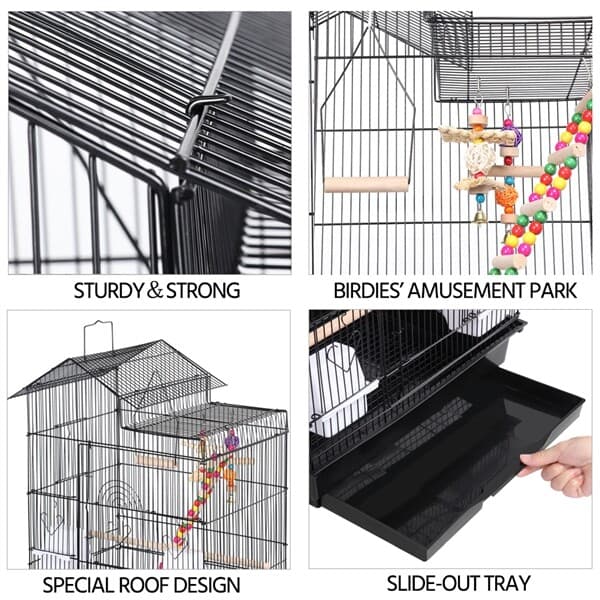 STURDY & STRONG

BIRDIES' AMUSEMENT PARK

SPECIAL ROOF DESIGN

SLIDE-OUT TRAY