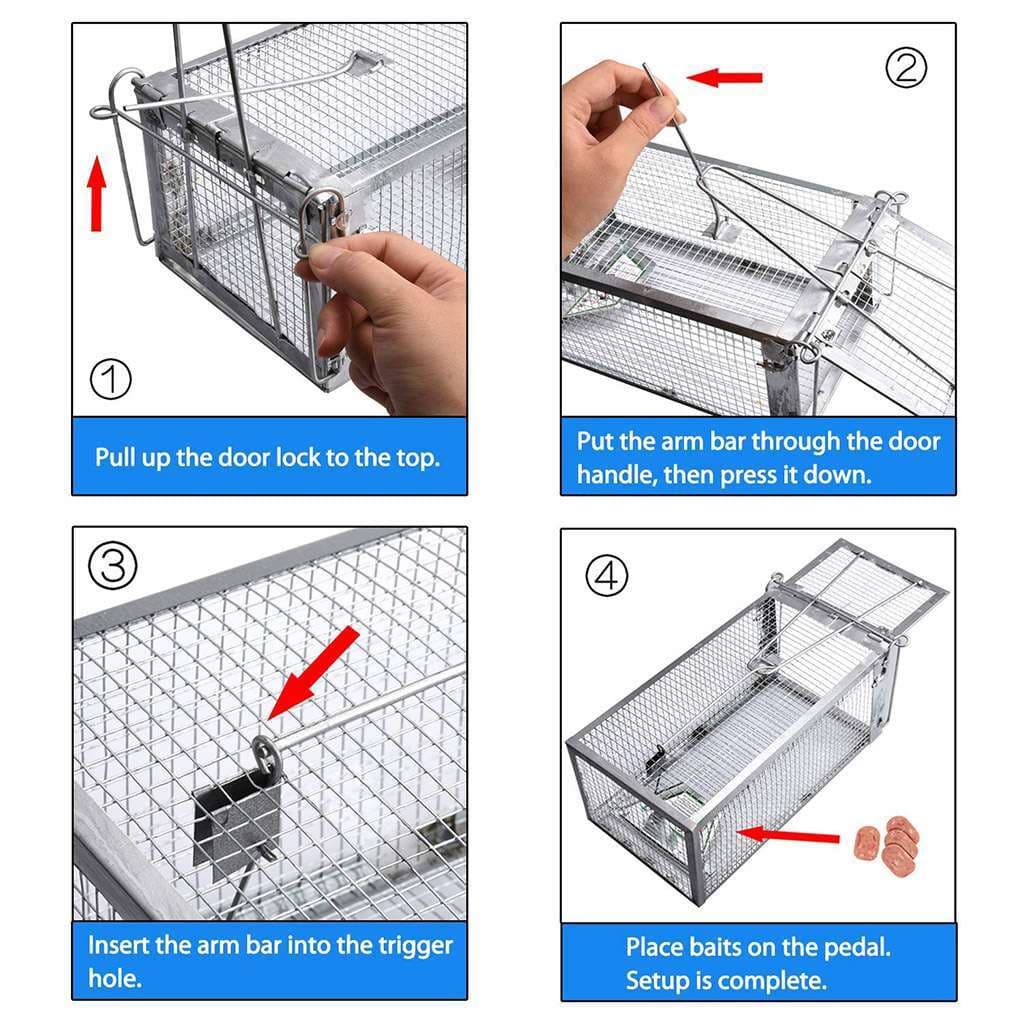 ①

Pull up the door lock to the top.

②

Put the arm bar through the door handle, then press it down.

③

Insert the arm bar into the trigger hole.

④

Place baits on the pedal.
Setup is complete.