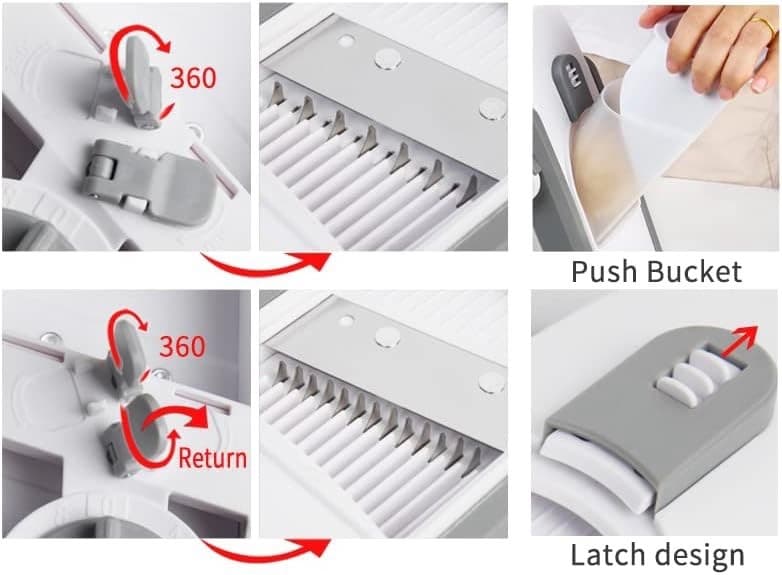 360

Push Bucket

360

Return

Latch design