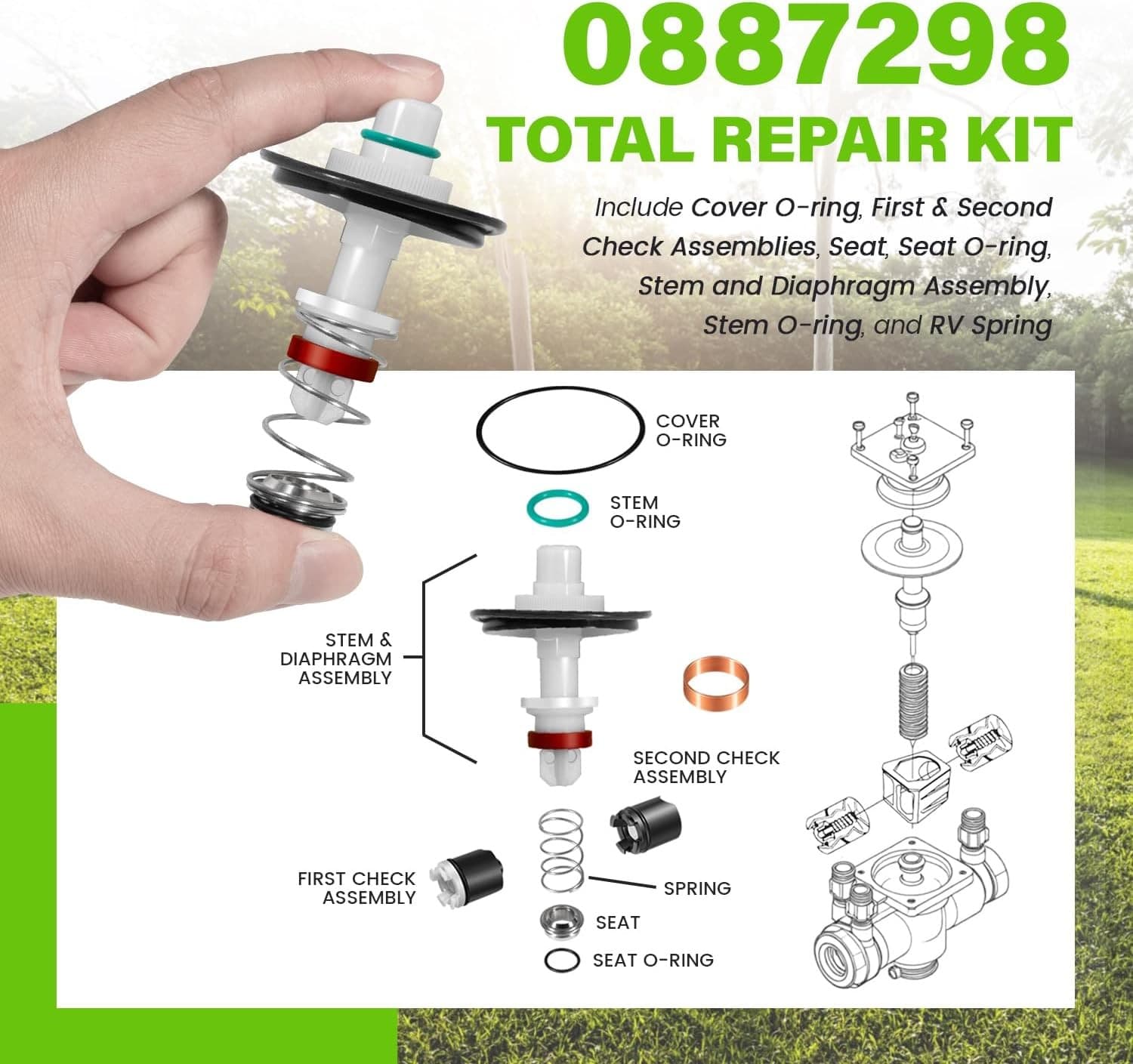 0887298
TOTAL REPAIR KIT

Include Cover O-ring, First & Second Check Assemblies, Seat, Seat O-ring, Stem and Diaphragm Assembly, Stem O-ring, and RV Spring

COVER O-RING

STEM O-RING

STEM & DIAPHRAGM ASSEMBLY

SECOND CHECK ASSEMBLY

FIRST CHECK ASSEMBLY

SPRING

SEAT

SEAT O-RING