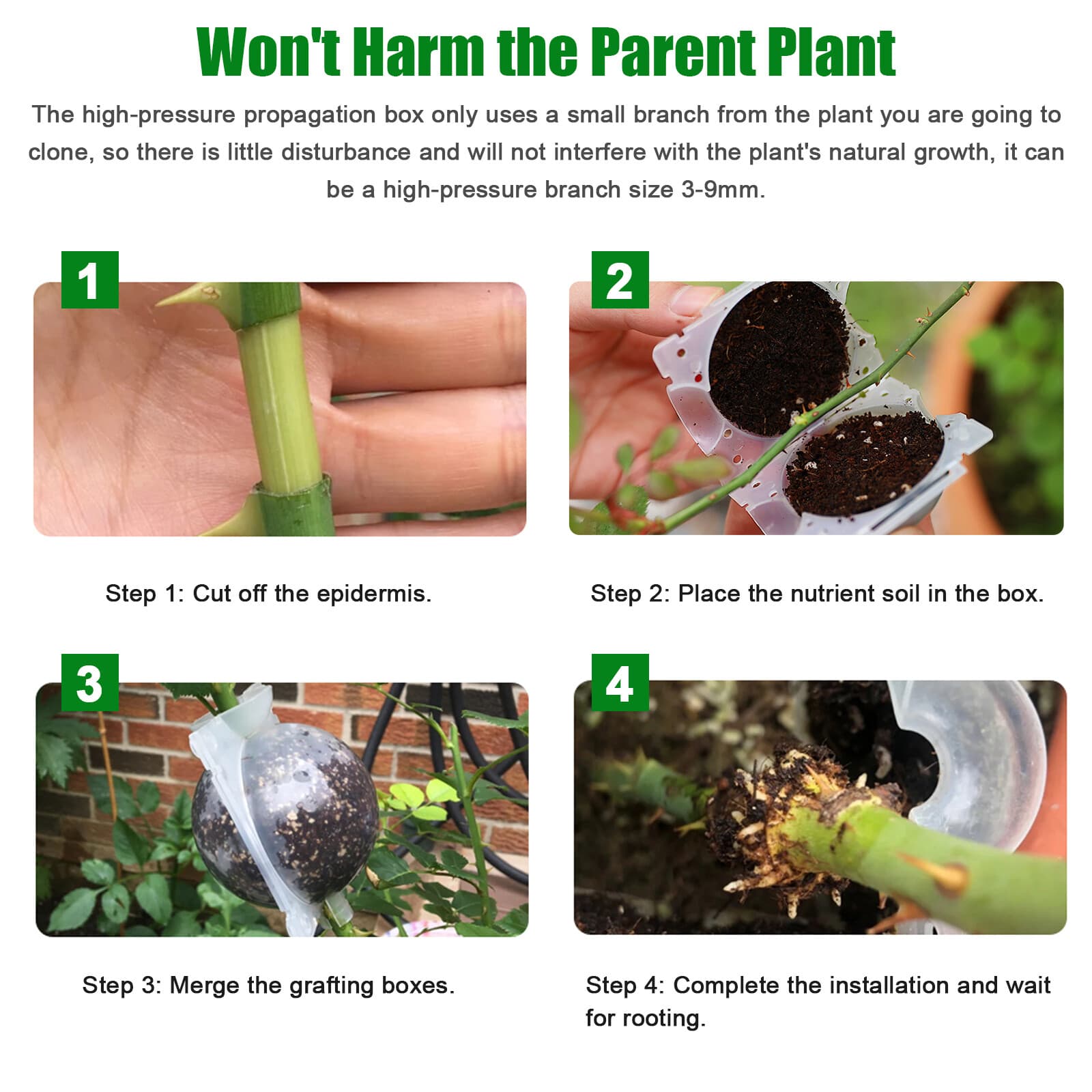 Won't Harm the Parent Plant

The high-pressure propagation box only uses a small branch from the plant you are going to clone, so there is little disturbance and will not interfere with the plant's natural growth, it can be a high-pressure branch size 3-9mm.

1

Step 1: Cut off the epidermis.

2

Step 2: Place the nutrient soil in the box.

3

Step 3: Merge the grafting boxes.

4

Step 4: Complete the installation and wait for rooting.