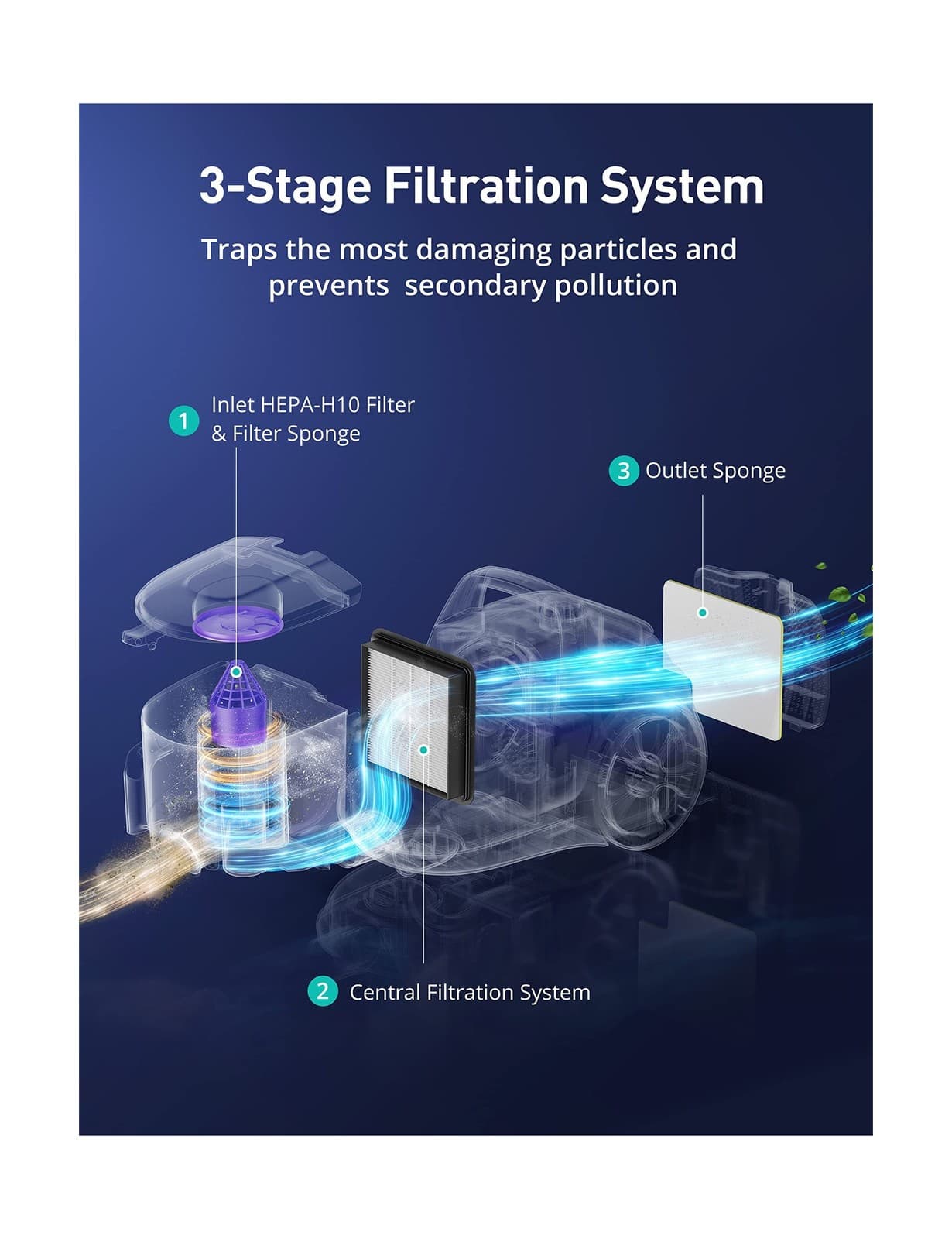 3-Stage Filtration System

Traps the most damaging particles and prevents  secondary pollution

1 Inlet HEPA-H10 Filter & Filter Sponge

3 Outlet Sponge

2 Central Filtration System