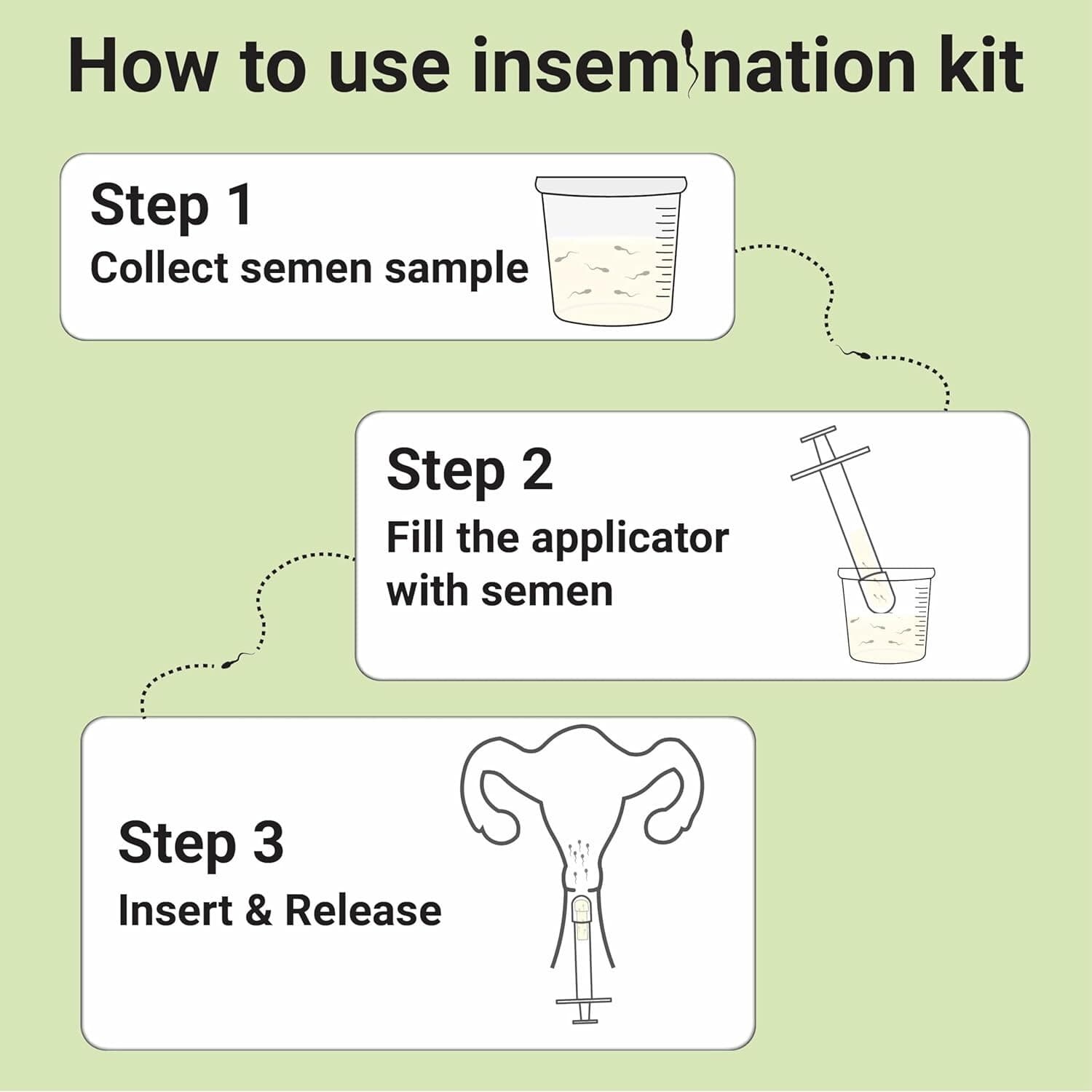 How to use insemination kit

Step 1
Collect semen sample

Step 2
Fill the applicator with semen

Step 3
Insert & Release