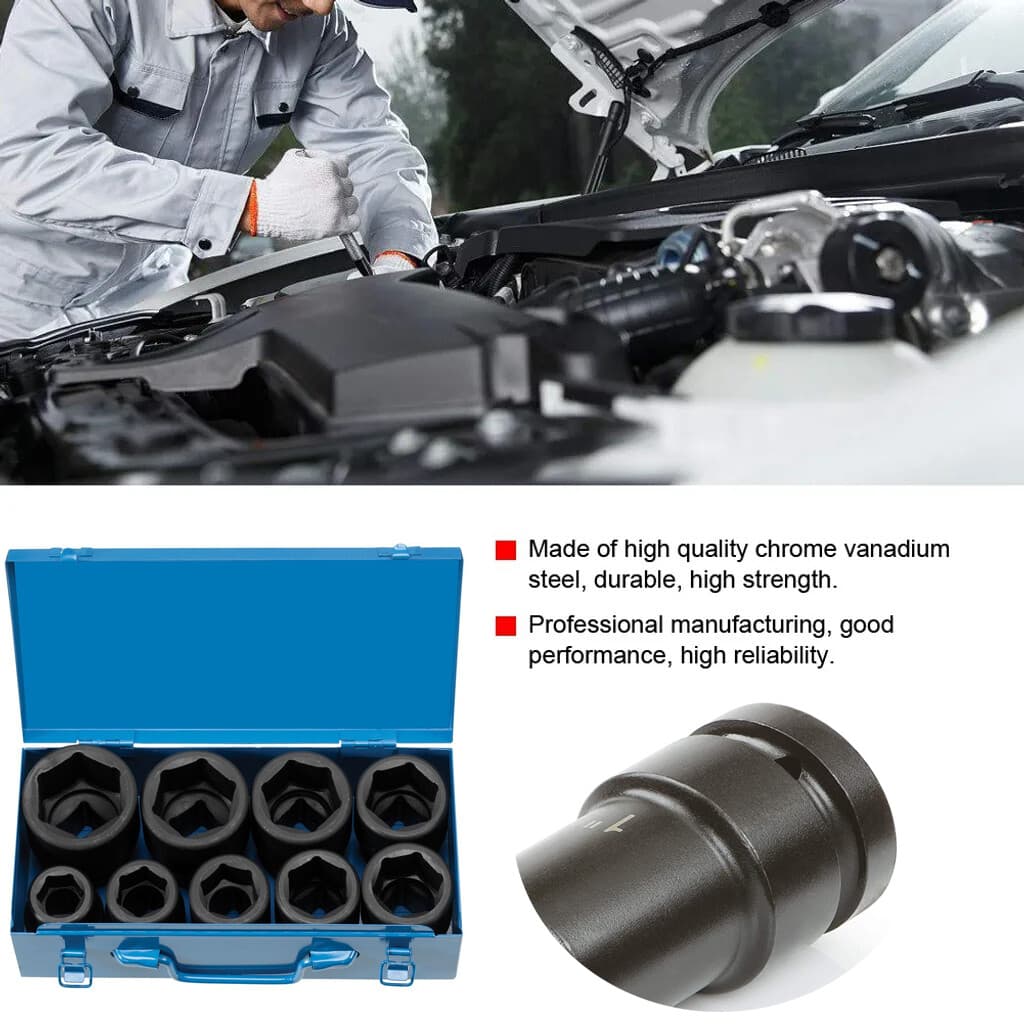 Made of high quality chrome vanadium steel, durable, high strength.

Professional manufacturing, good performance, high reliability.

1"