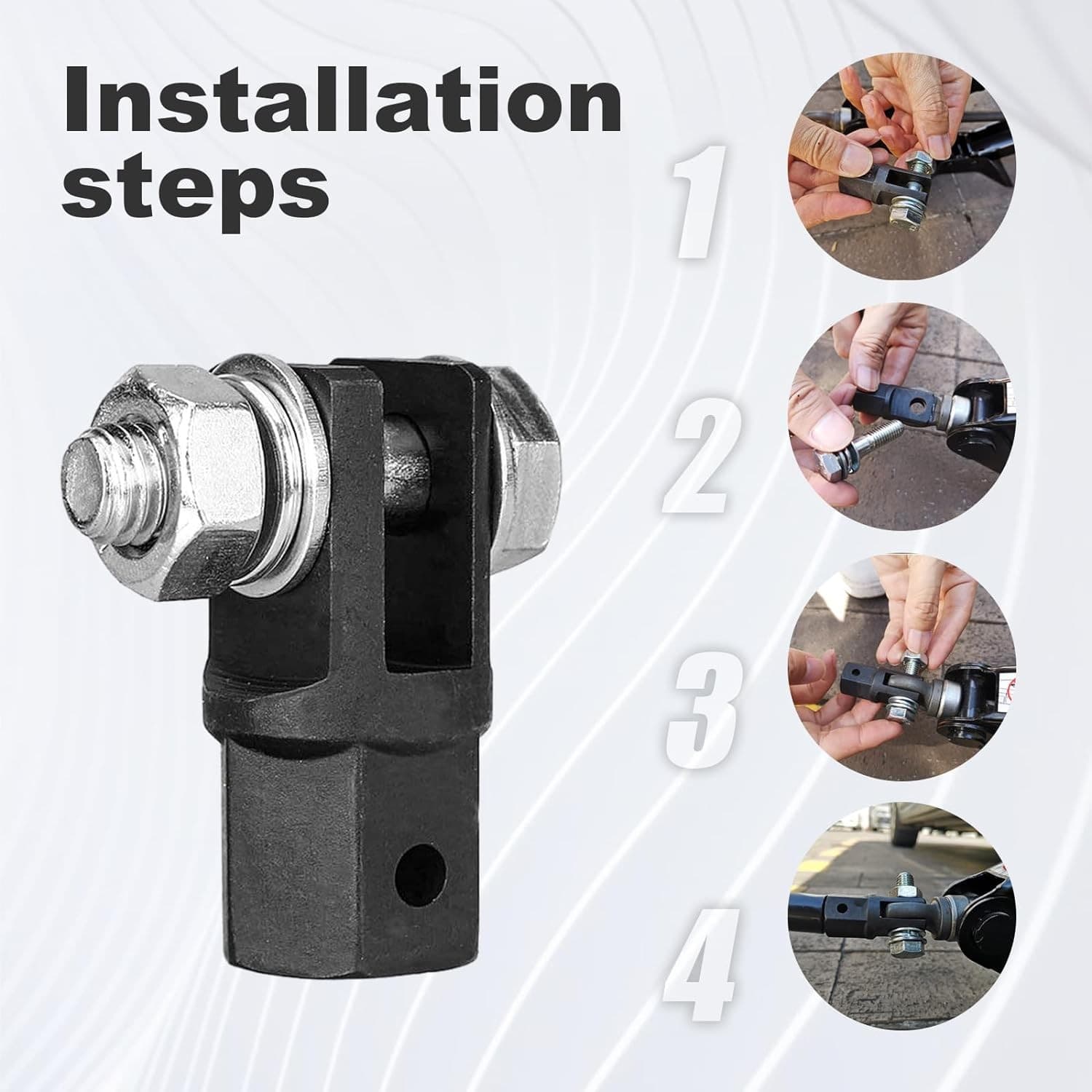 Installation steps

1

2

3

4