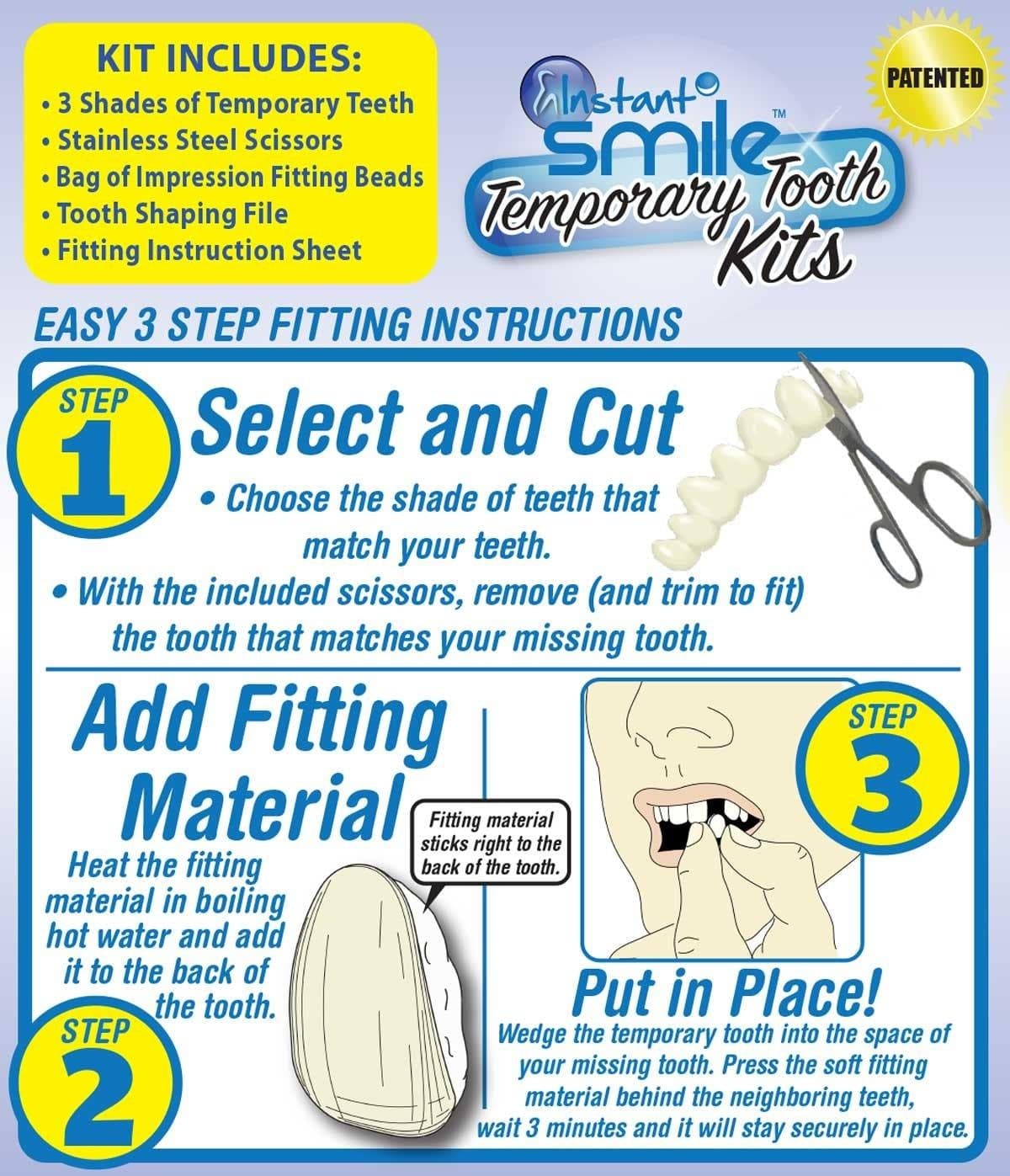 KIT INCLUDES:
• 3 Shades of Temporary Teeth
• Stainless Steel Scissors
• Bag of Impression Fitting Beads
• Tooth Shaping File
• Fitting Instruction Sheet

Instant Smile™ Temporary Tooth Kits

PATENTED

EASY 3 STEP FITTING INSTRUCTIONS

STEP 1

Select and Cut

• Choose the shade of teeth that match your teeth.

• With the included scissors, remove (and trim to fit) the tooth that matches your missing tooth.

Add Fitting Material

Heat the fitting material in boiling hot water and add it to the back of the tooth.

Fitting material sticks right to the back of the tooth.

STEP 2

STEP 3

Put in Place!

Wedge the temporary tooth into the space of your missing tooth. Press the soft fitting material behind the neighboring teeth, wait 3 minutes and it will stay securely in place.