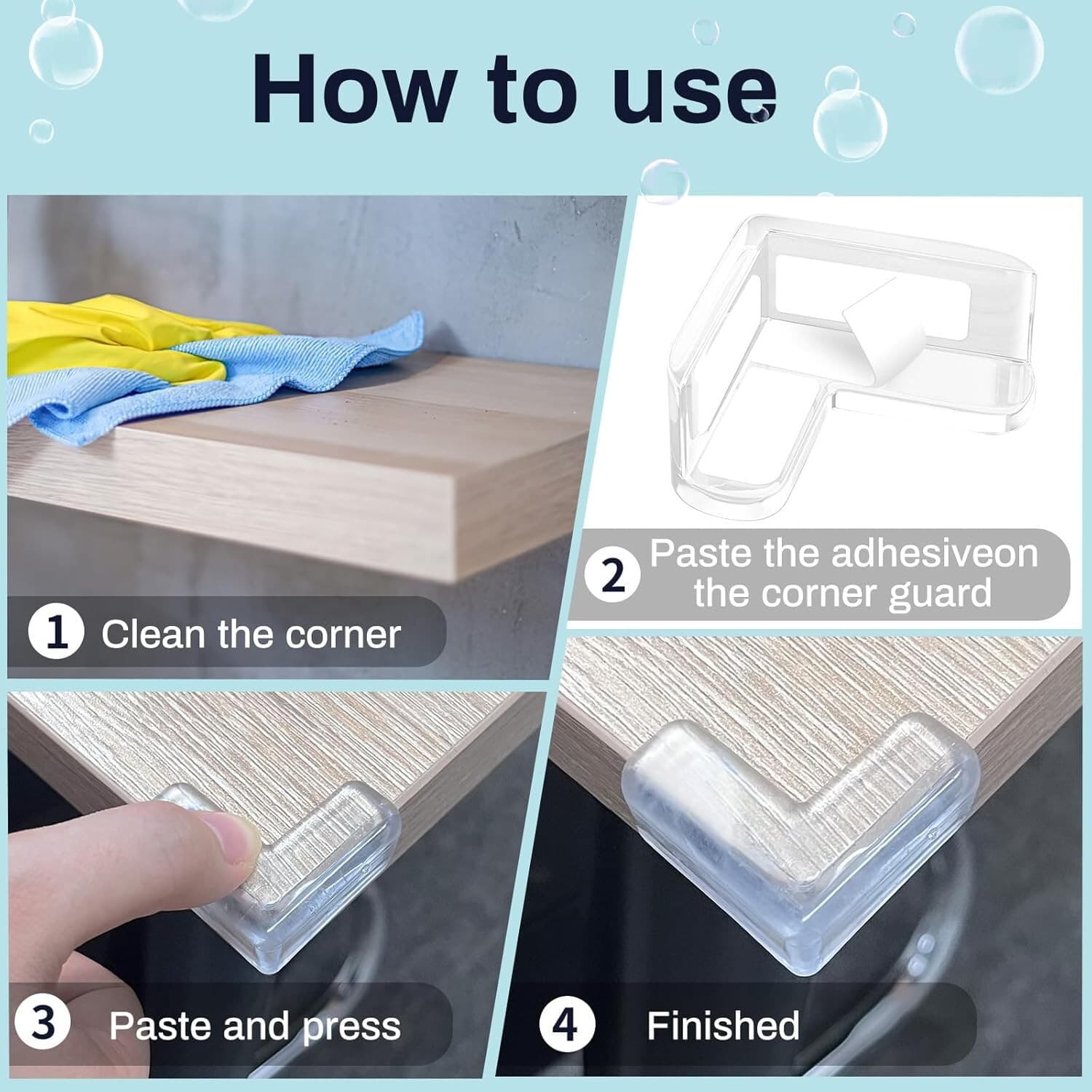 How to use

1 Clean the corner

2 Paste the adhesiveon the corner guard

3 Paste and press

4 Finished