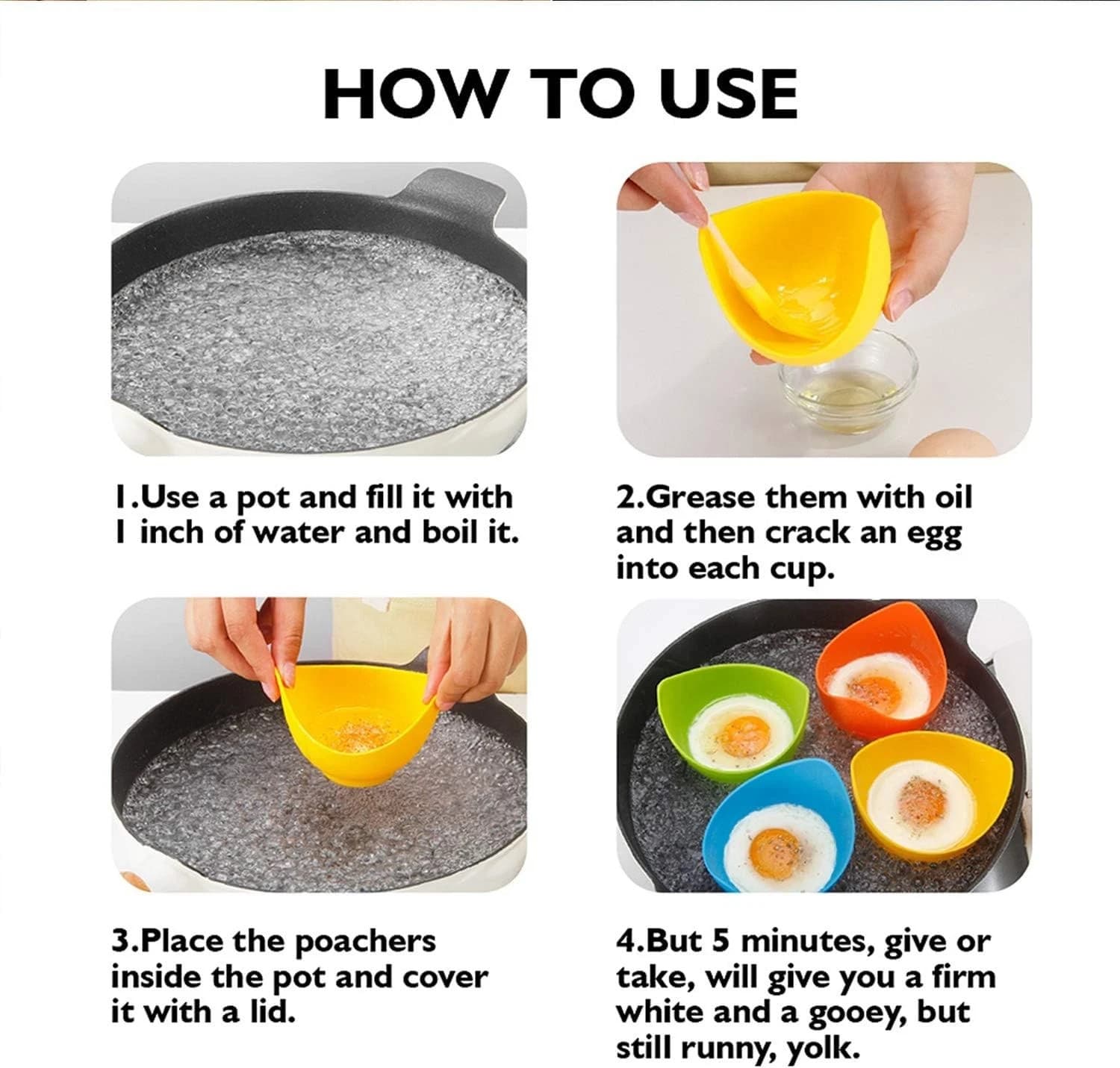 HOW TO USE

1.Use a pot and fill it with 1 inch of water and boil it.

2.Grease them with oil and then crack an egg into each cup.

3.Place the poachers inside the pot and cover it with a lid.

4.But 5 minutes, give or take, will give you a firm white and a gooey, but still runny, yolk.