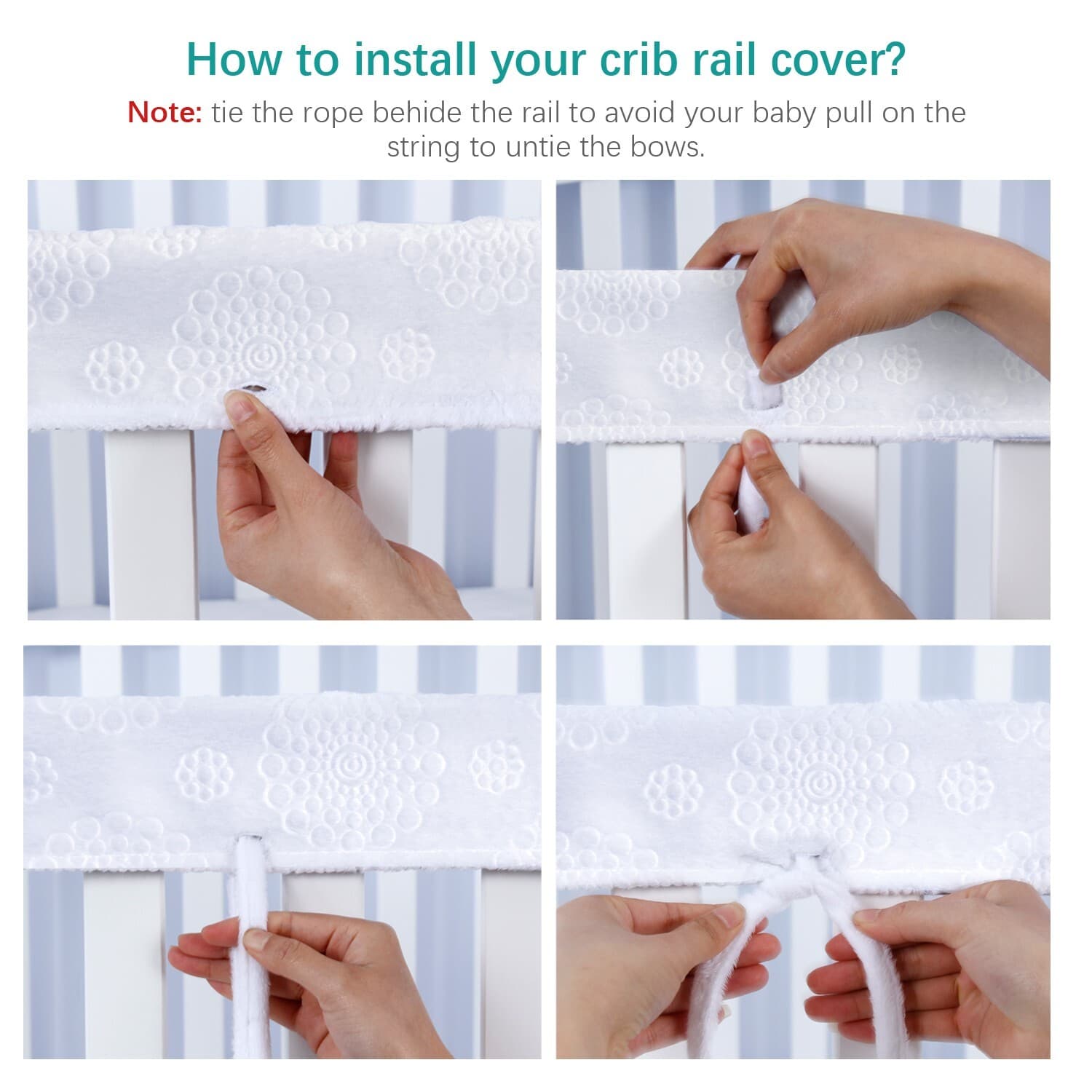 How to install your crib rail cover?

Note: tie the rope behide the rail to avoid your baby pull on the string to untie the bows.