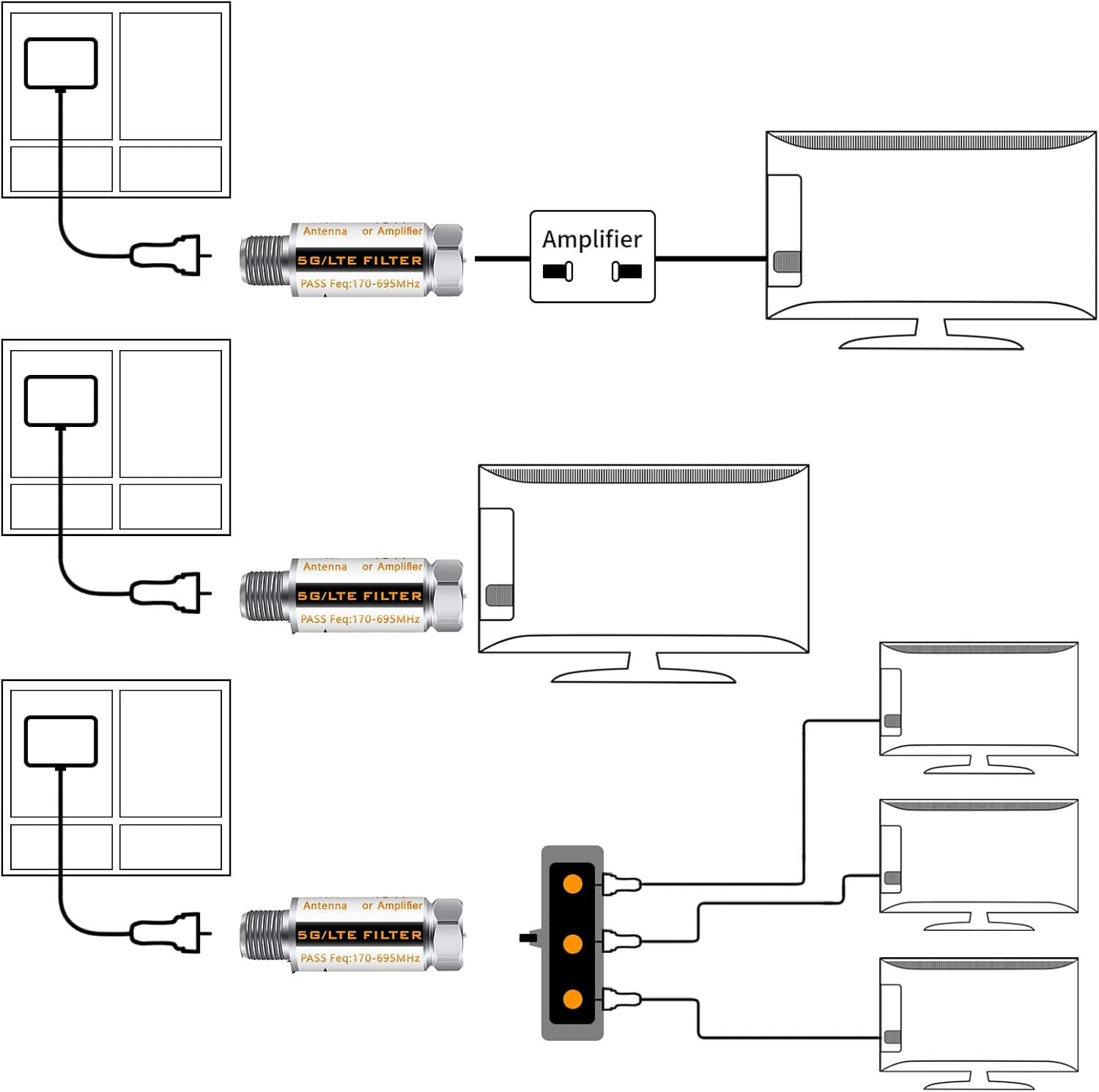 Antenna or Amplifier
5G/LTE FILTER
PASS Feq:170-695MHz

Amplifier

Antenna or Amplifier
5G/LTE FILTER
PASS Feq:170-695MHz

Antenna or Amplifier
5G/LTE FILTER
PASS Feq:170-695MHz