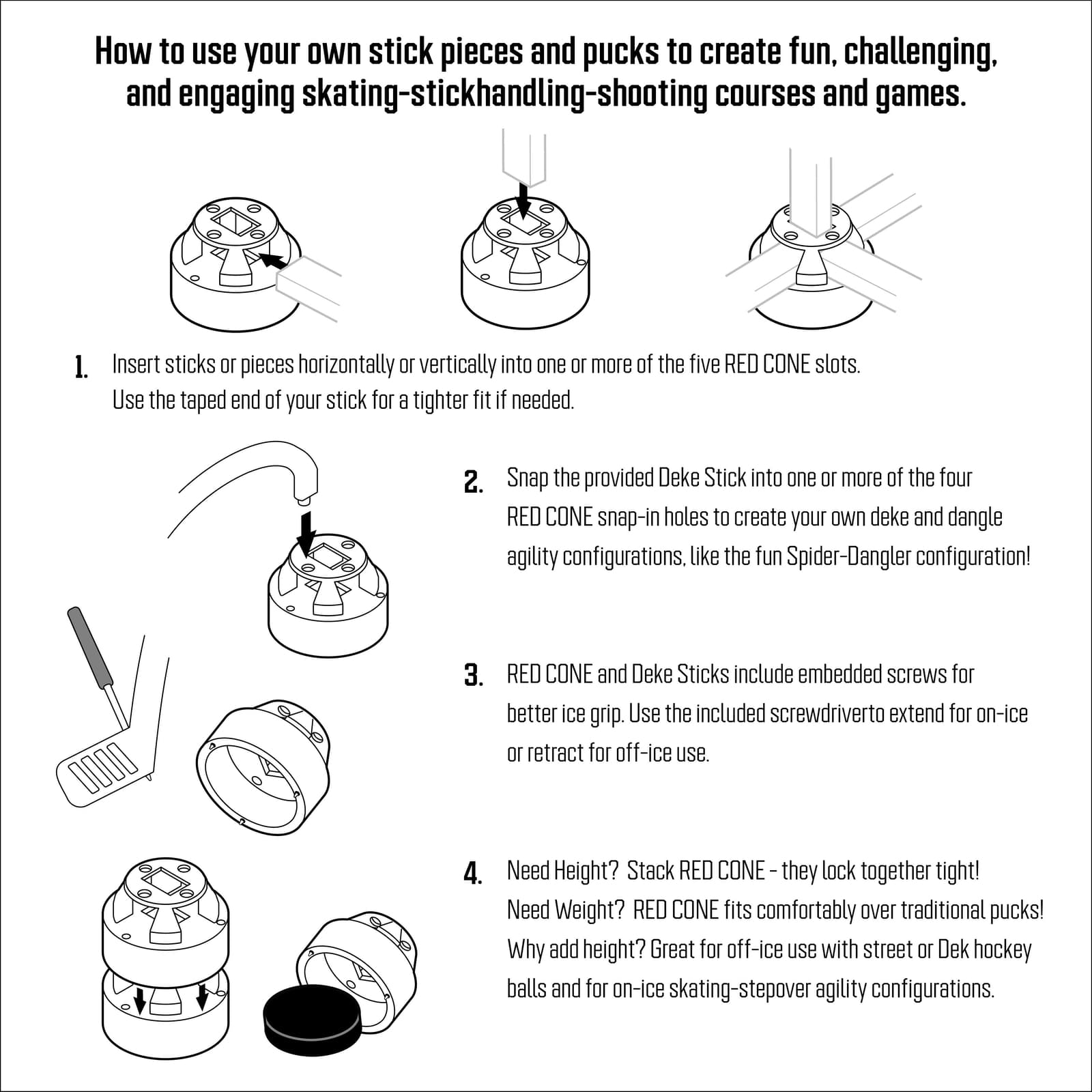 How to use your own stick pieces and pucks to create fun, challenging, and engaging skating-stickhandling-shooting courses and games.

1. Insert sticks or pieces horizontally or vertically into one or more of the five RED CONE slots. Use the taped end of your stick for a tighter fit if needed.

2. Snap the provided Deke Stick into one or more of the four RED CONE snap-in holes to create your own deke and dangle agility configurations, like the fun Spider-Dangler configuration!

3. RED CONE and Deke Sticks include embedded screws for better ice grip. Use the included screwdriverto extend for on-ice or retract for off-ice use.

4. Need Height? Stack RED CONE - they lock together tight! Need Weight? RED CONE fits comfortably over traditional pucks! Why add height? Great for off-ice use with street or Dek hockey balls and for on-ice skating-stepover agility configurations.