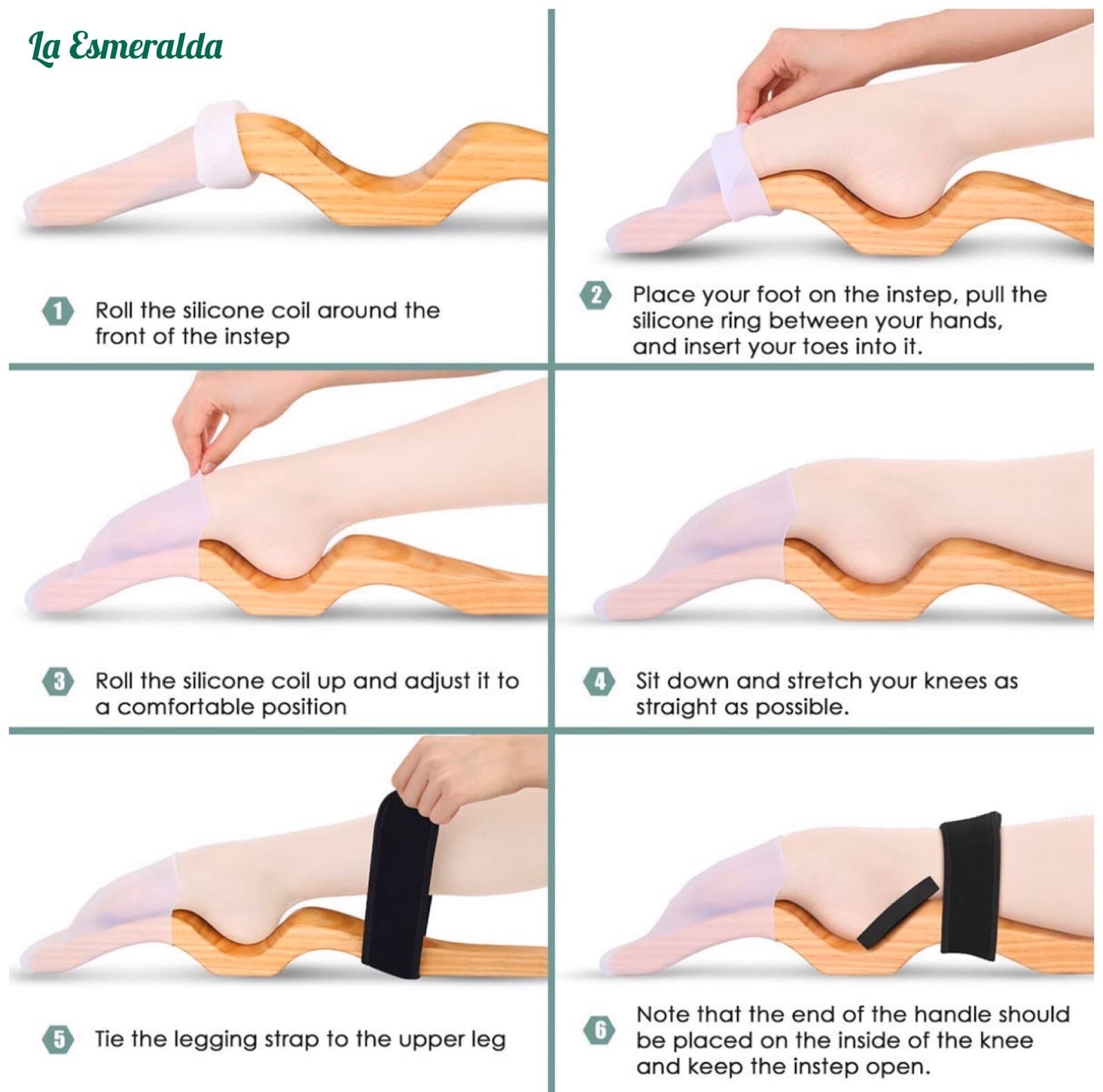 La Esmeralda

1 Roll the silicone coil around the front of the instep

2 Place your foot on the instep, pull the silicone ring between your hands, and insert your toes into it.

3 Roll the silicone coil up and adjust it to a comfortable position

4 Sit down and stretch your knees as straight as possible.

5 Tie the legging strap to the upper leg

6 Note that the end of the handle should be placed on the inside of the knee and keep the instep open.