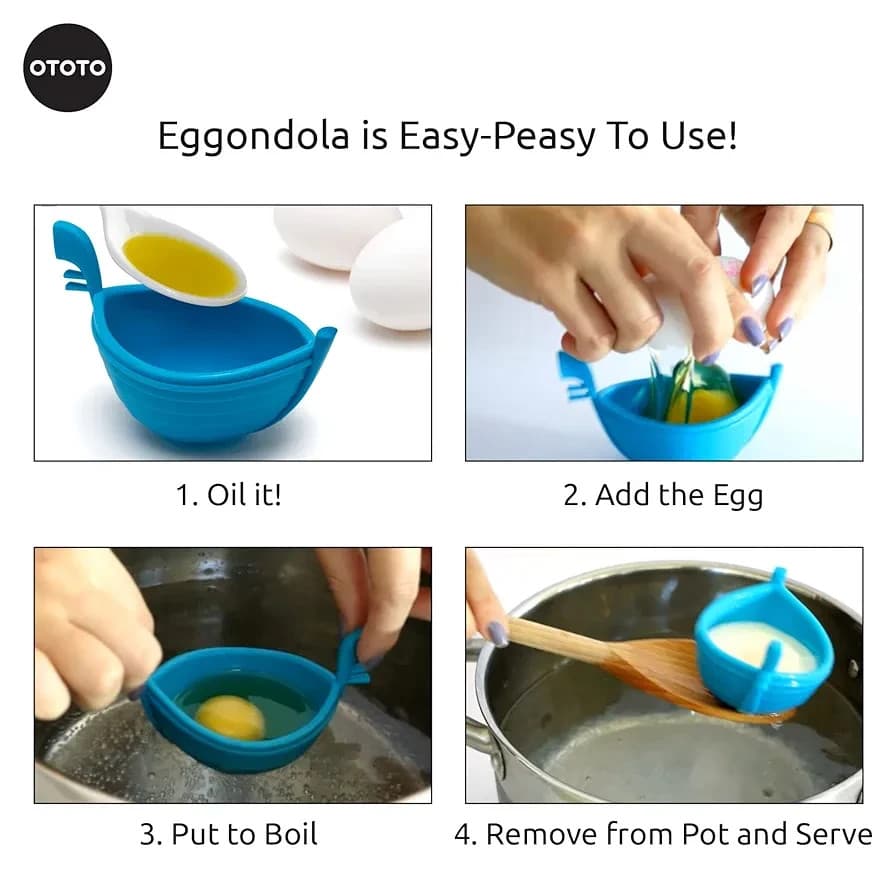 OTOTO

Eggondola is Easy-Peasy To Use!

1. Oil it!

2. Add the Egg

3. Put to Boil

4. Remove from Pot and Serve