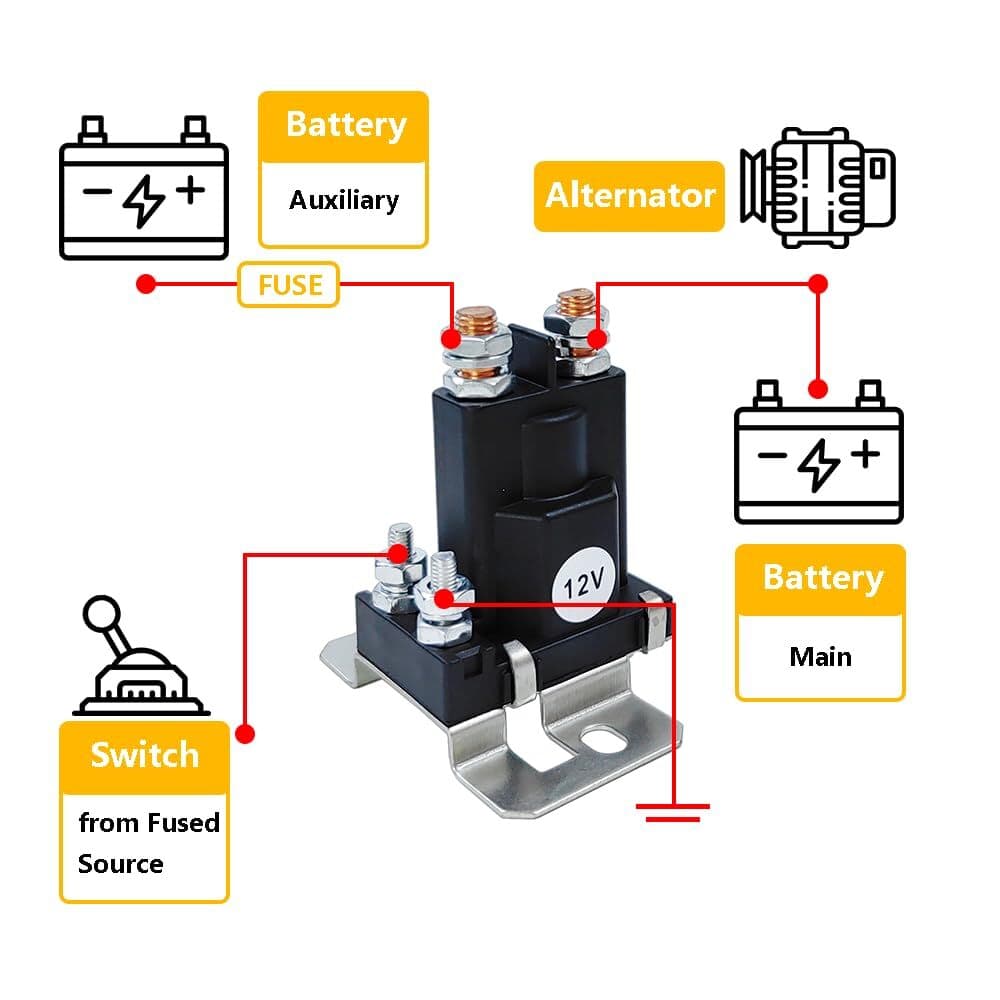 Battery
Auxiliary

Alternator

FUSE

12V

Battery
Main

Switch
from Fused Source