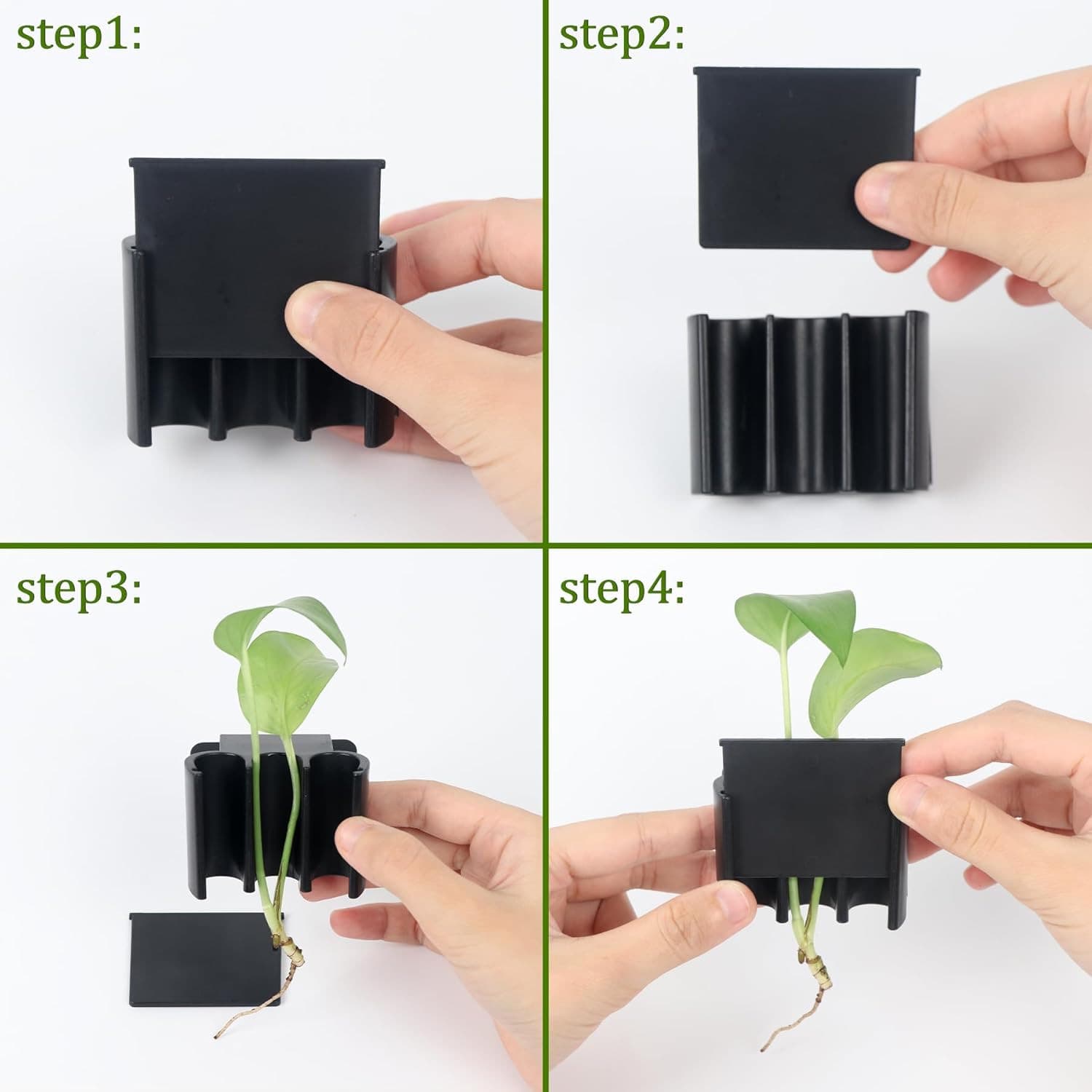 step1:

step2:

step3:

step4: