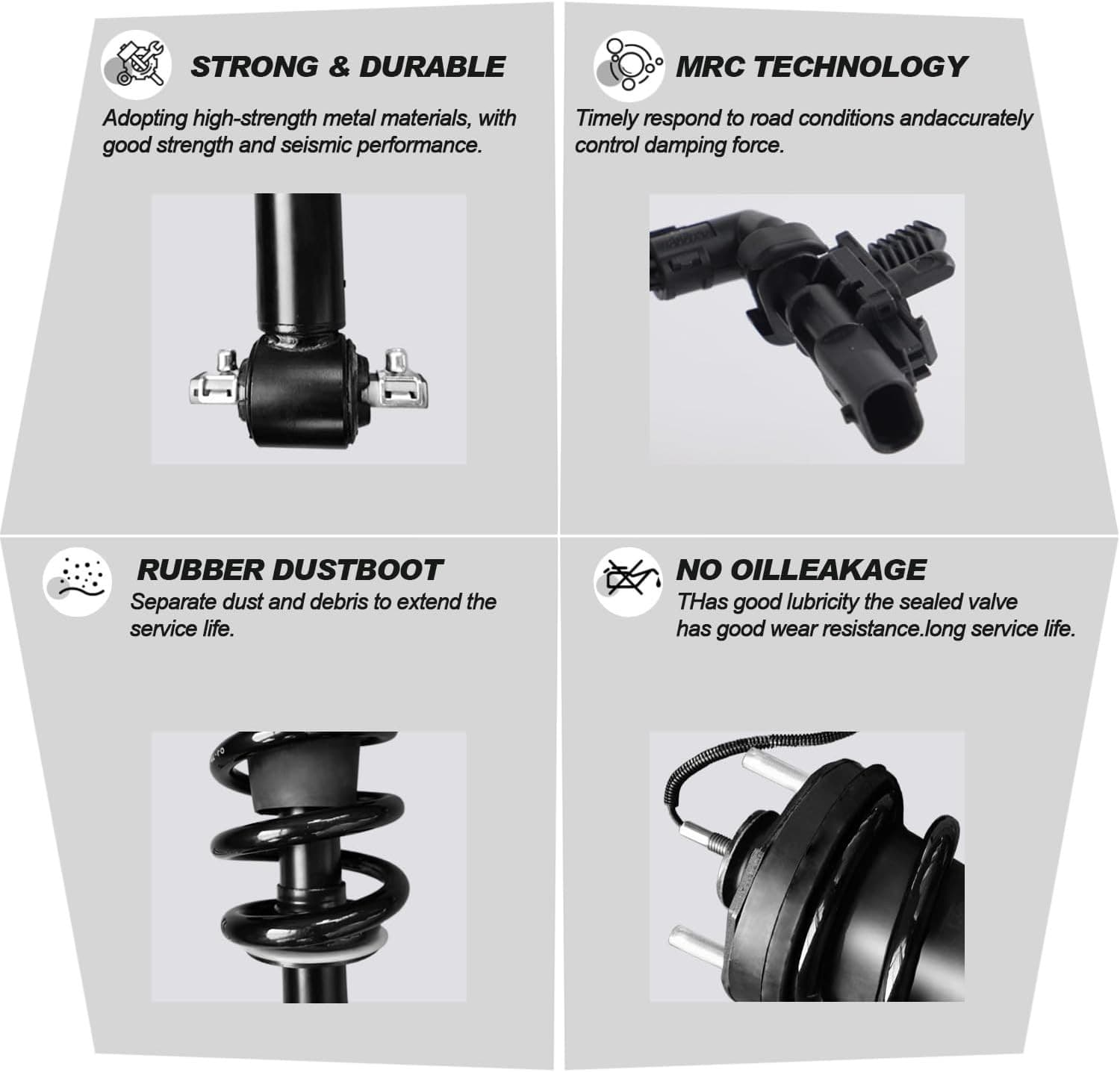 STRONG & DURABLE

Adopting high-strength metal materials, with good strength and seismic performance.

MRC TECHNOLOGY

Timely respond to road conditions andaccurately control damping force.

RUBBER DUSTBOOT

Separate dust and debris to extend the service life.

NO OILLEAKAGE

THas good lubricity the sealed valve has good wear resistance.long service life.