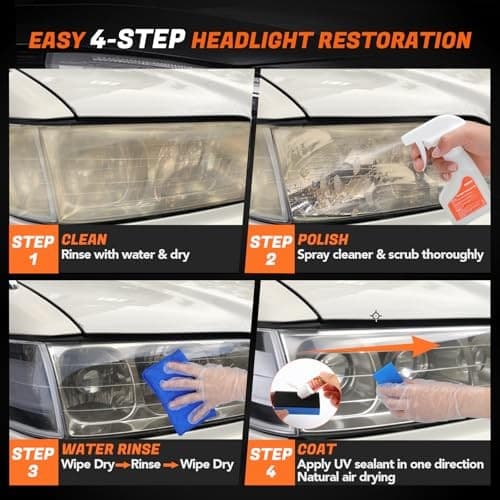 EASY 4-STEP HEADLIGHT RESTORATION

STEP 1
CLEAN
Rinse with water & dry

STEP 2
POLISH
Spray cleaner & scrub thoroughly

STEP 3
WATER RINSE
Wipe Dry → Rinse → Wipe Dry

STEP 4
COAT
Apply UV sealant in one direction
Natural air drying