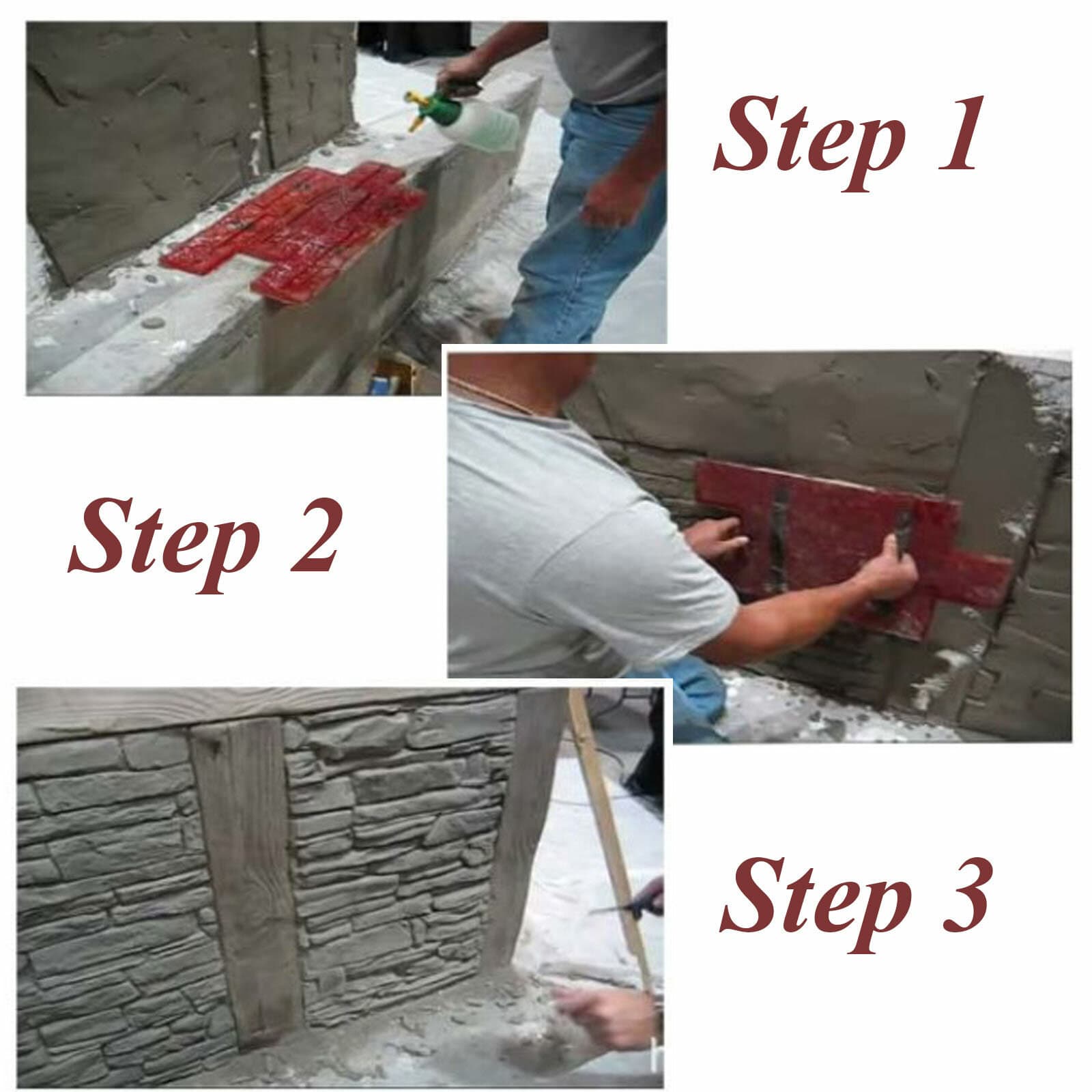 Step 1

Step 2

Step 3