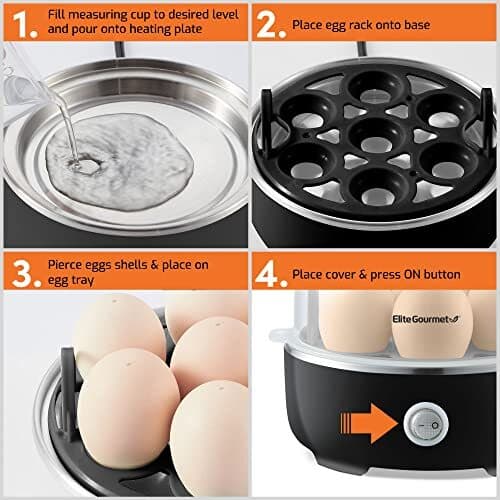 1. Fill measuring cup to desired level and pour onto heating plate

2. Place egg rack onto base

3. Pierce eggs shells & place on egg tray

4. Place cover & press ON button

Elite Gourmet