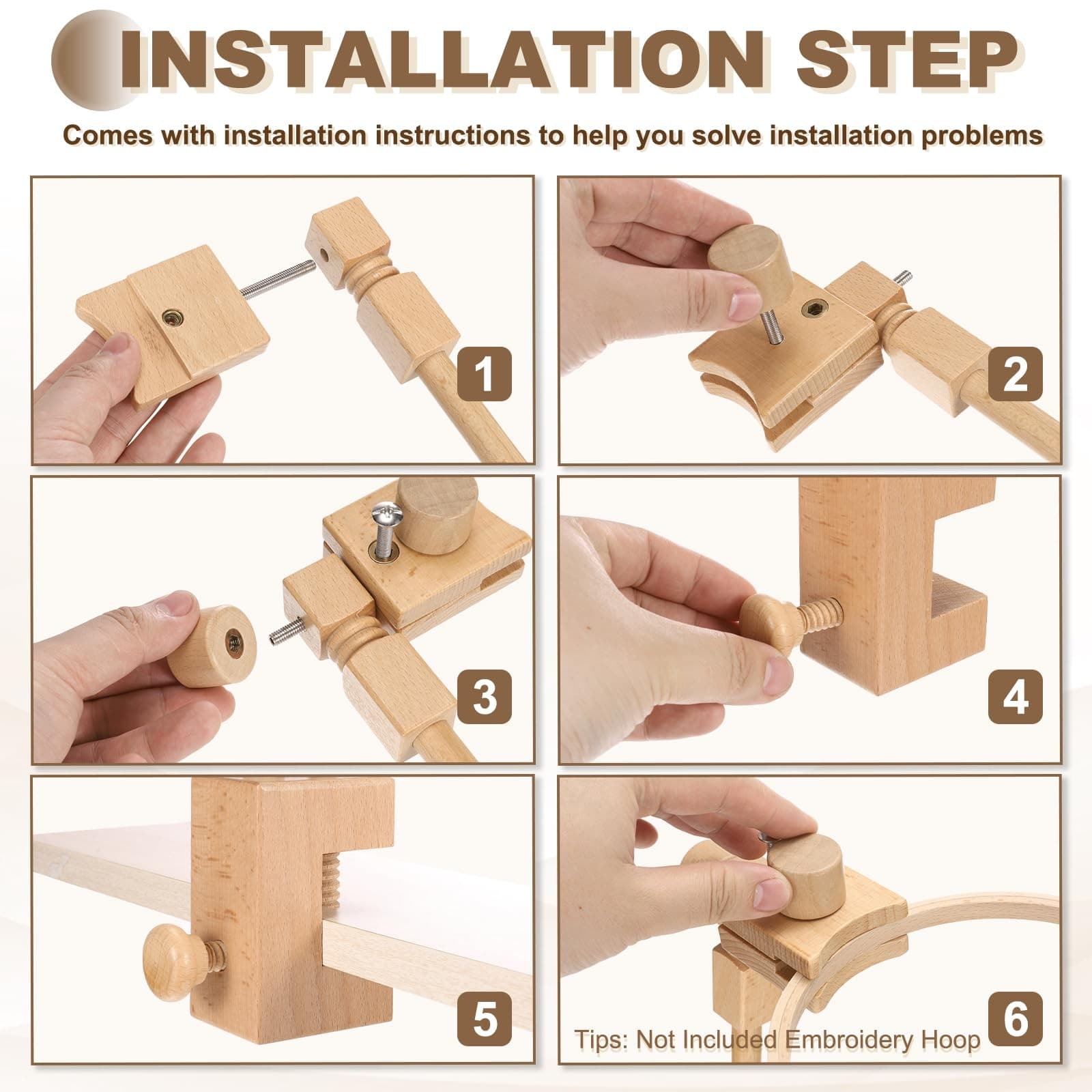 INSTALLATION STEP

Comes with installation instructions to help you solve installation problems

1

2

3

4

5

6

Tips: Not Included Embroidery Hoop