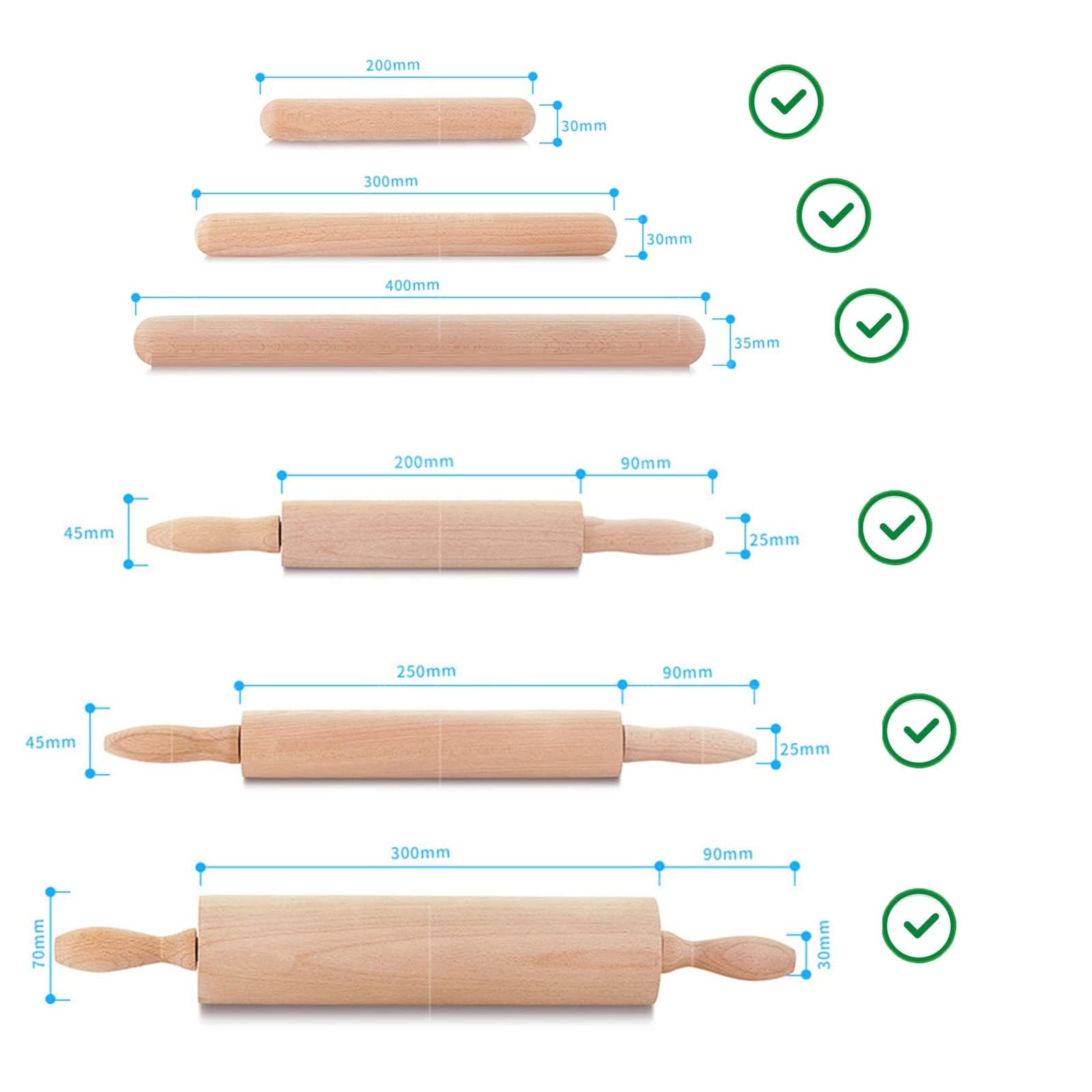 200mm
30mm
300mm
30mm
400mm
35mm
200mm
90mm
45mm
25mm
250mm
90mm
45mm
25mm
300mm
90mm
70mm
30mm