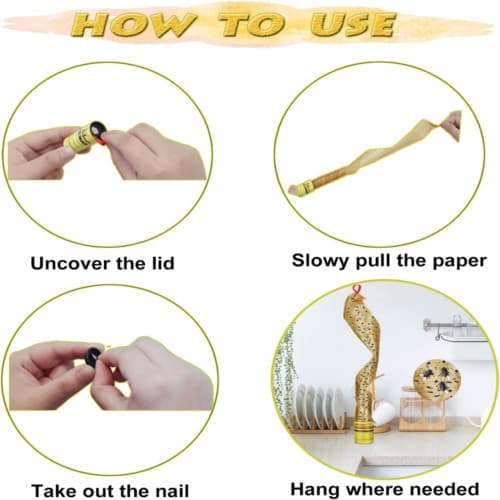 HOW TO USE

Uncover the lid

Slowy pull the paper

Take out the nail

Hang where needed