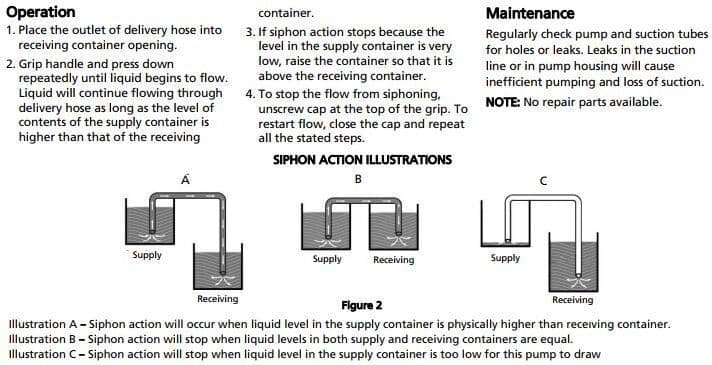 Operation

1. Place the outlet of delivery hose into receiving container opening.

2. Grip handle and press down repeatedly until liquid begins to flow. Liquid will continue flowing through delivery hose as long as the level of contents of the supply container is higher than that of the receiving container.

3. If siphon action stops because the level in the supply container is very low, raise the container so that it is above the receiving container.

4. To stop the flow from siphoning, unscrew cap at the top of the grip. To restart flow, close the cap and repeat all the stated steps.

Maintenance

Regularly check pump and suction tubes for holes or leaks. Leaks in the suction line or in pump housing will cause inefficient pumping and loss of suction.

NOTE: No repair parts available.

SIPHON ACTION ILLUSTRATIONS

A

Supply

Receiving

B

Supply

Receiving

C

Supply

Receiving

Figure 2

Illustration A – Siphon action will occur when liquid level in the supply container is physically higher than receiving container.
Illustration B – Siphon action will stop when liquid levels in both supply and receiving containers are equal.
Illustration C – Siphon action will stop when liquid level in the supply container is too low for this pump to draw