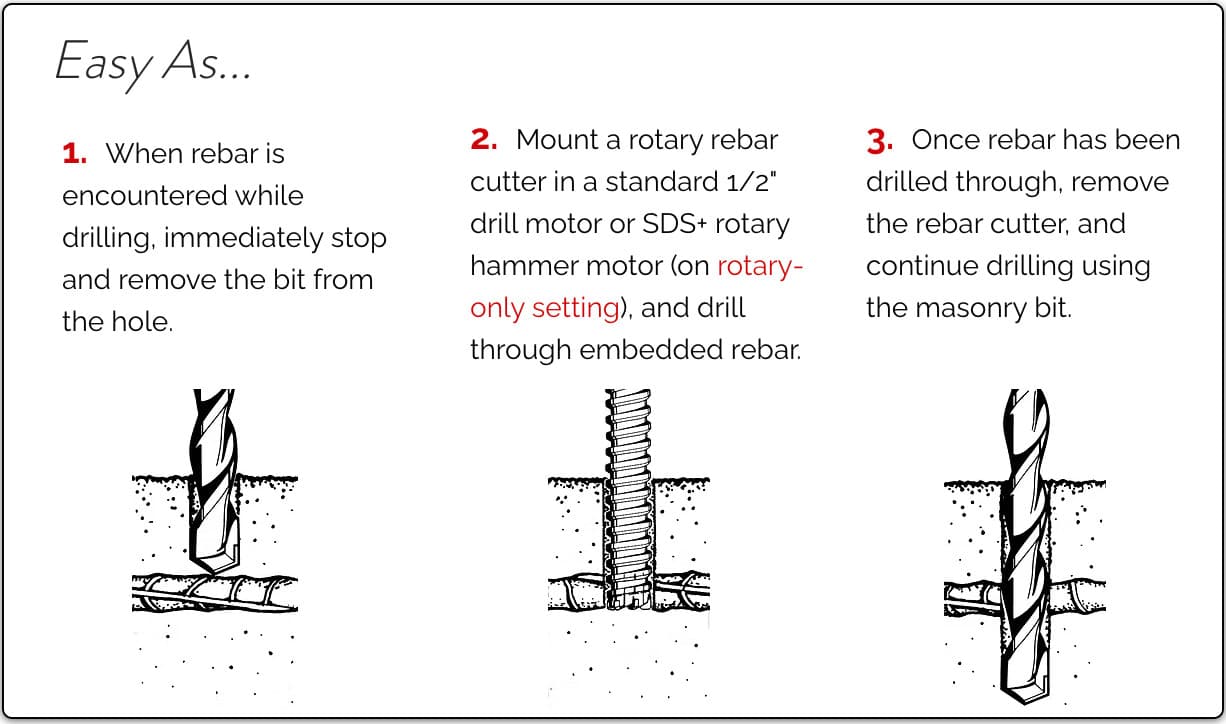 Easy As...

1. When rebar is encountered while drilling, immediately stop and remove the bit from the hole.

2. Mount a rotary rebar cutter in a standard 1/2" drill motor or SDS+ rotary hammer motor (on rotary-only setting), and drill through embedded rebar.

3. Once rebar has been drilled through, remove the rebar cutter, and continue drilling using the masonry bit.