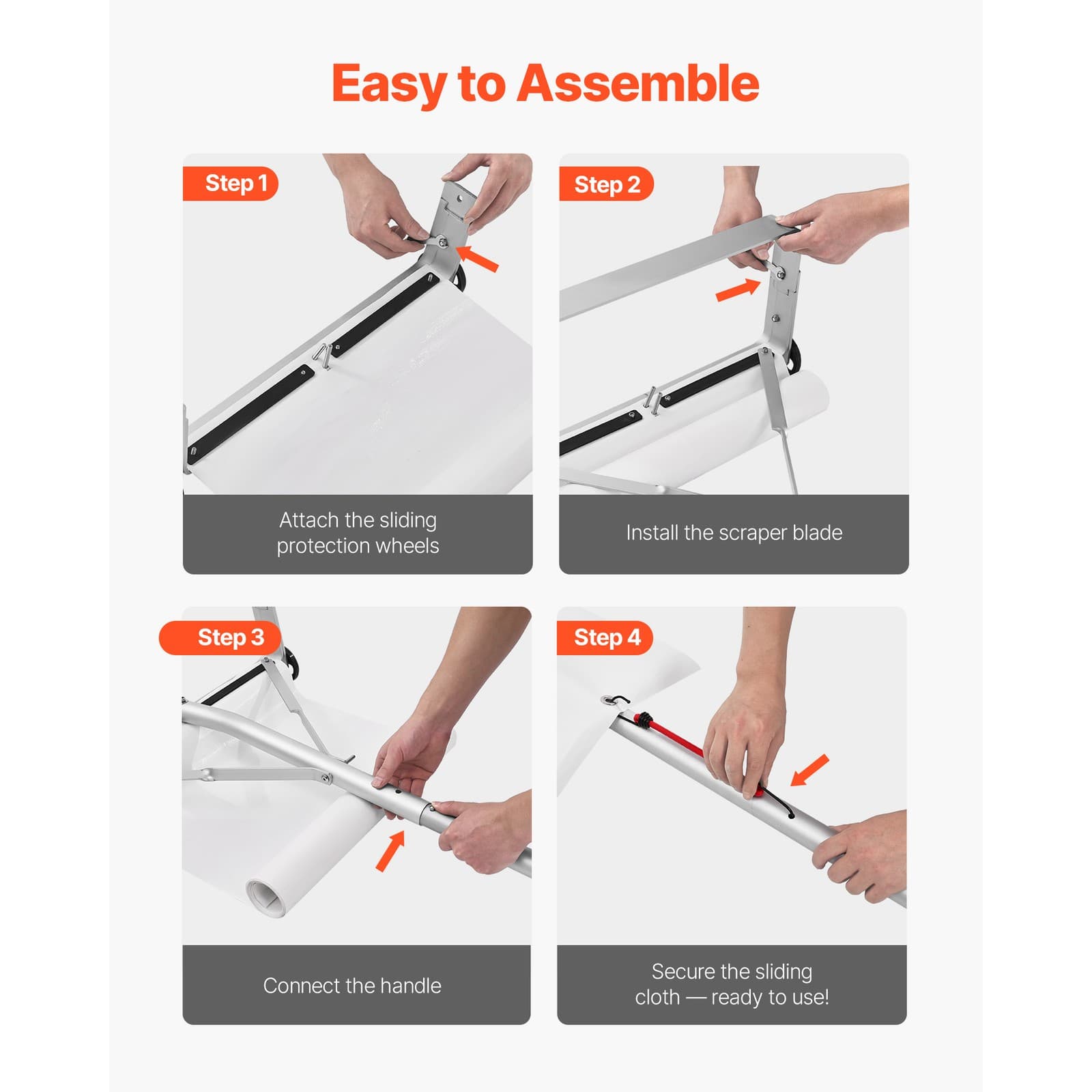 Easy to Assemble

Step 1

Attach the sliding protection wheels

Step 2

Install the scraper blade

Step 3

Connect the handle

Step 4

Secure the sliding cloth — ready to use!