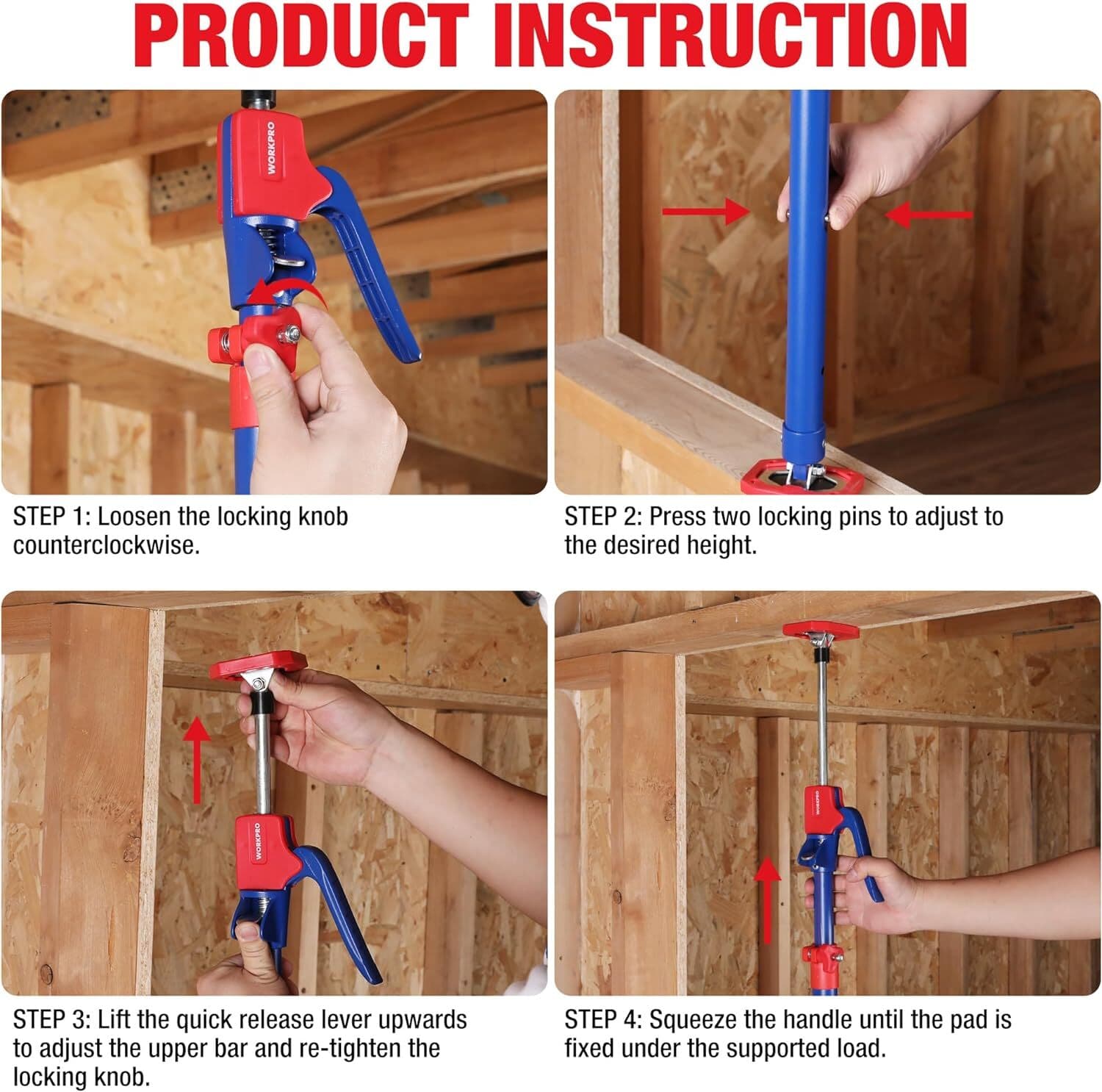 PRODUCT INSTRUCTION

WORKPRO

STEP 1: Loosen the locking knob counterclockwise.

STEP 2: Press two locking pins to adjust to the desired height.

WORKPRO

STEP 3: Lift the quick release lever upwards to adjust the upper bar and re-tighten the locking knob.

WORKPRO

STEP 4: Squeeze the handle until the pad is fixed under the supported load.