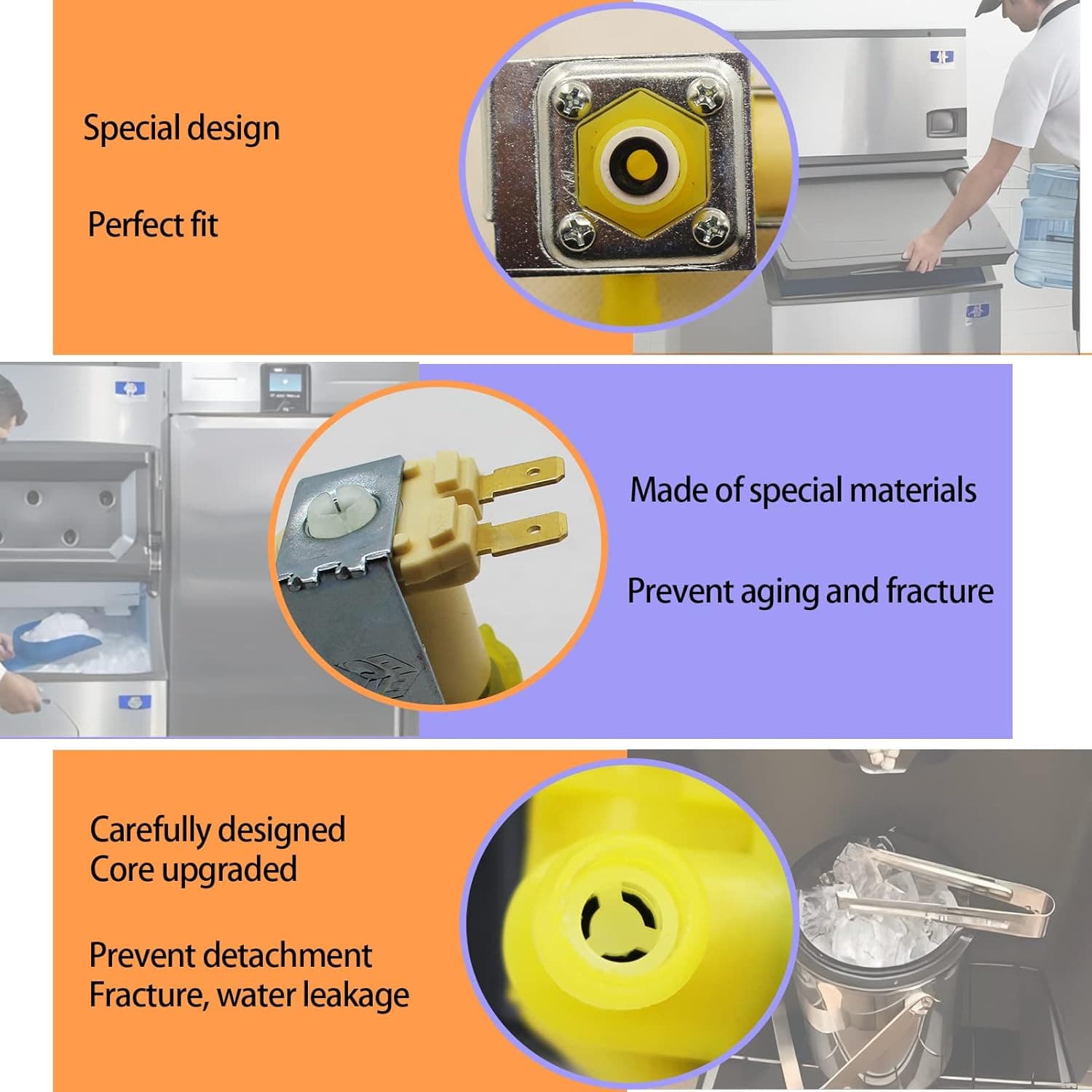 Special design

Perfect fit

Made of special materials

Prevent aging and fracture

Carefully designed
Core upgraded

Prevent detachment
Fracture, water leakage