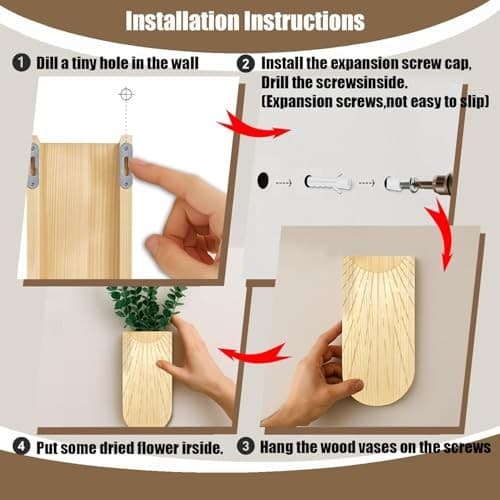 Installation Instructions

1 Dill a tiny hole in the wall

2 Install the expansion screw cap, Drill the screwsinside. (Expansion screws,not easy to slip)

4 Put some dried flower irside.

3 Hang the wood vases on the screws