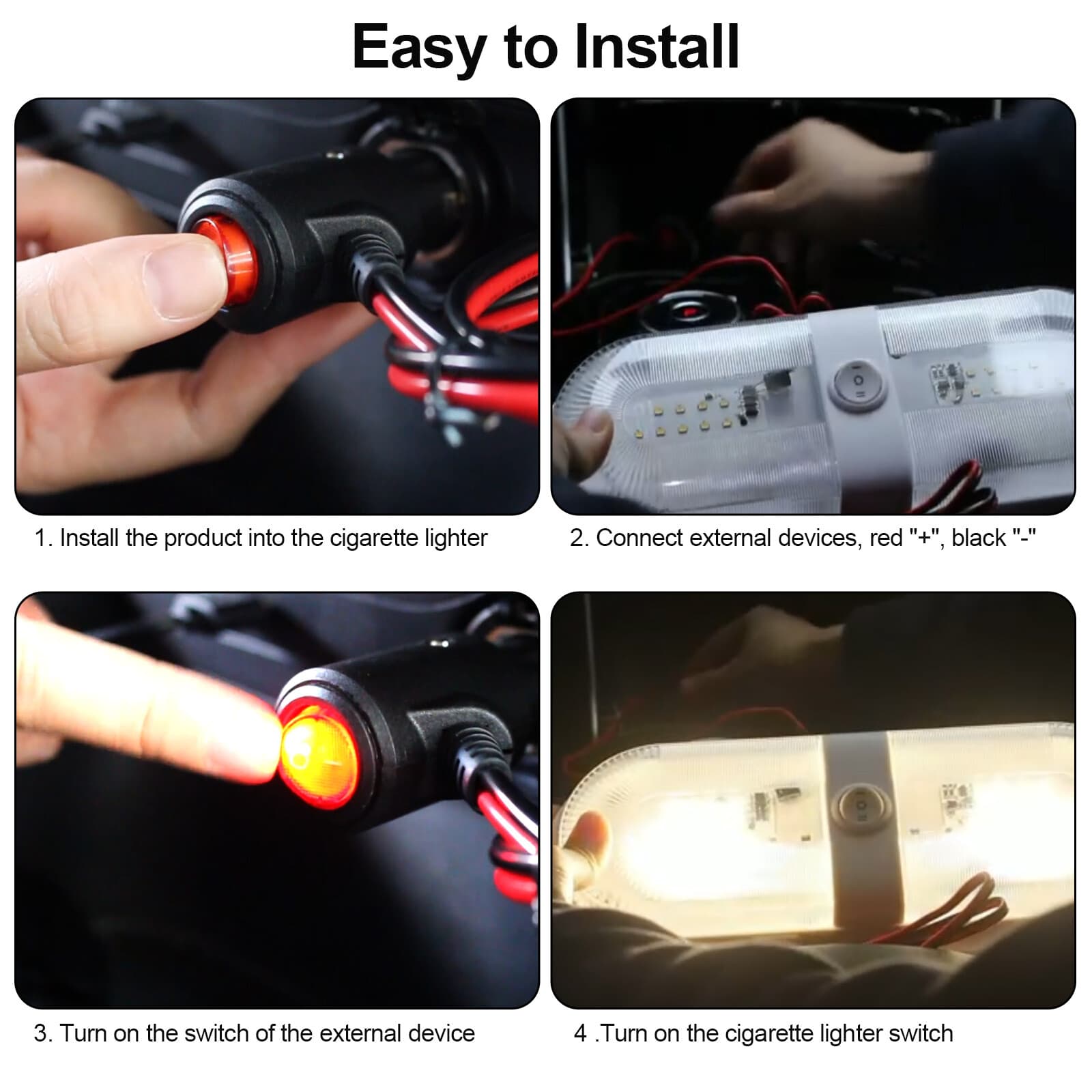 Easy to Install

1. Install the product into the cigarette lighter

2. Connect external devices, red "+", black "-"

3. Turn on the switch of the external device

4 .Turn on the cigarette lighter switch