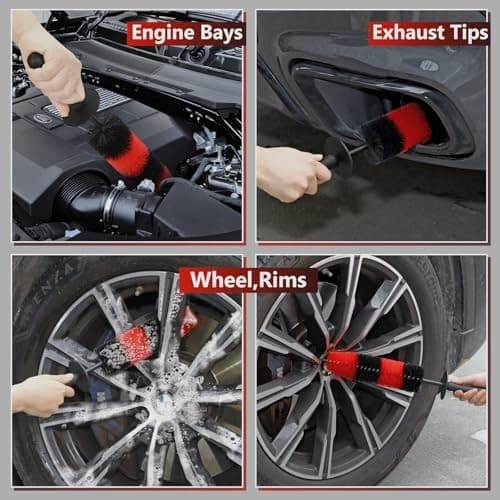 Engine Bays

Exhaust Tips

Wheel,Rims