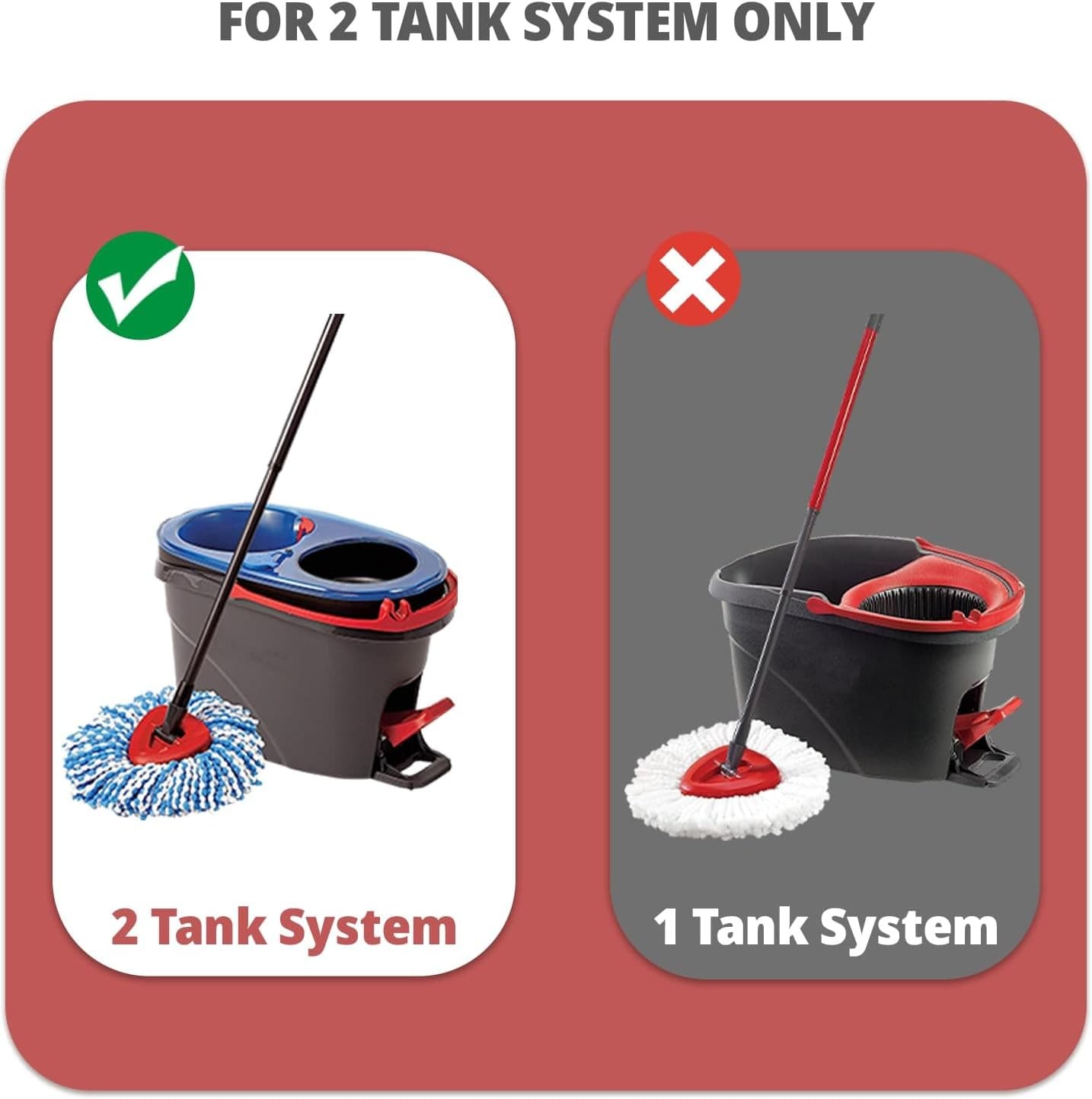 FOR 2 TANK SYSTEM ONLY

2 Tank System

1 Tank System