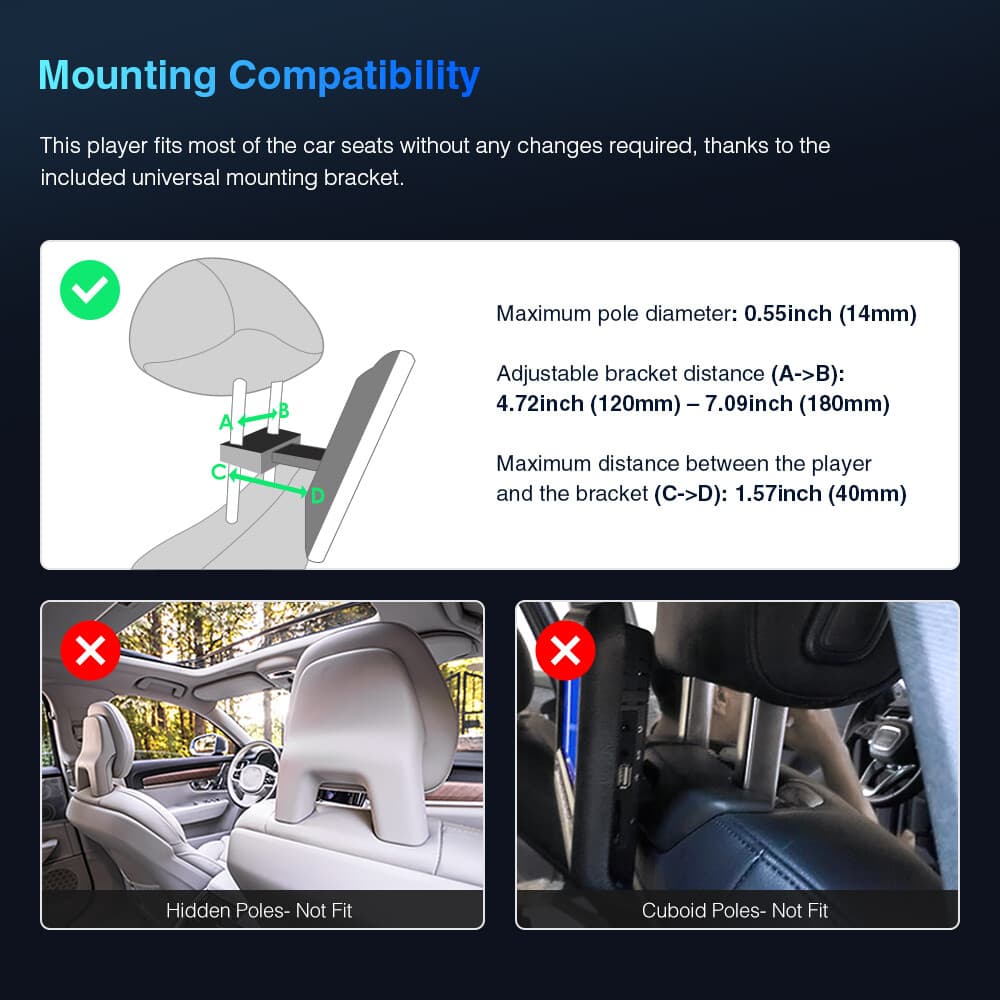 Mounting Compatibility

This player fits most of the car seats without any changes required, thanks to the included universal mounting bracket.

A
B
C
D

Maximum pole diameter: 0.55inch (14mm)

Adjustable bracket distance (A->B): 4.72inch (120mm) – 7.09inch (180mm)

Maximum distance between the player and the bracket (C->D): 1.57inch (40mm)

Hidden Poles- Not Fit

Cuboid Poles- Not Fit