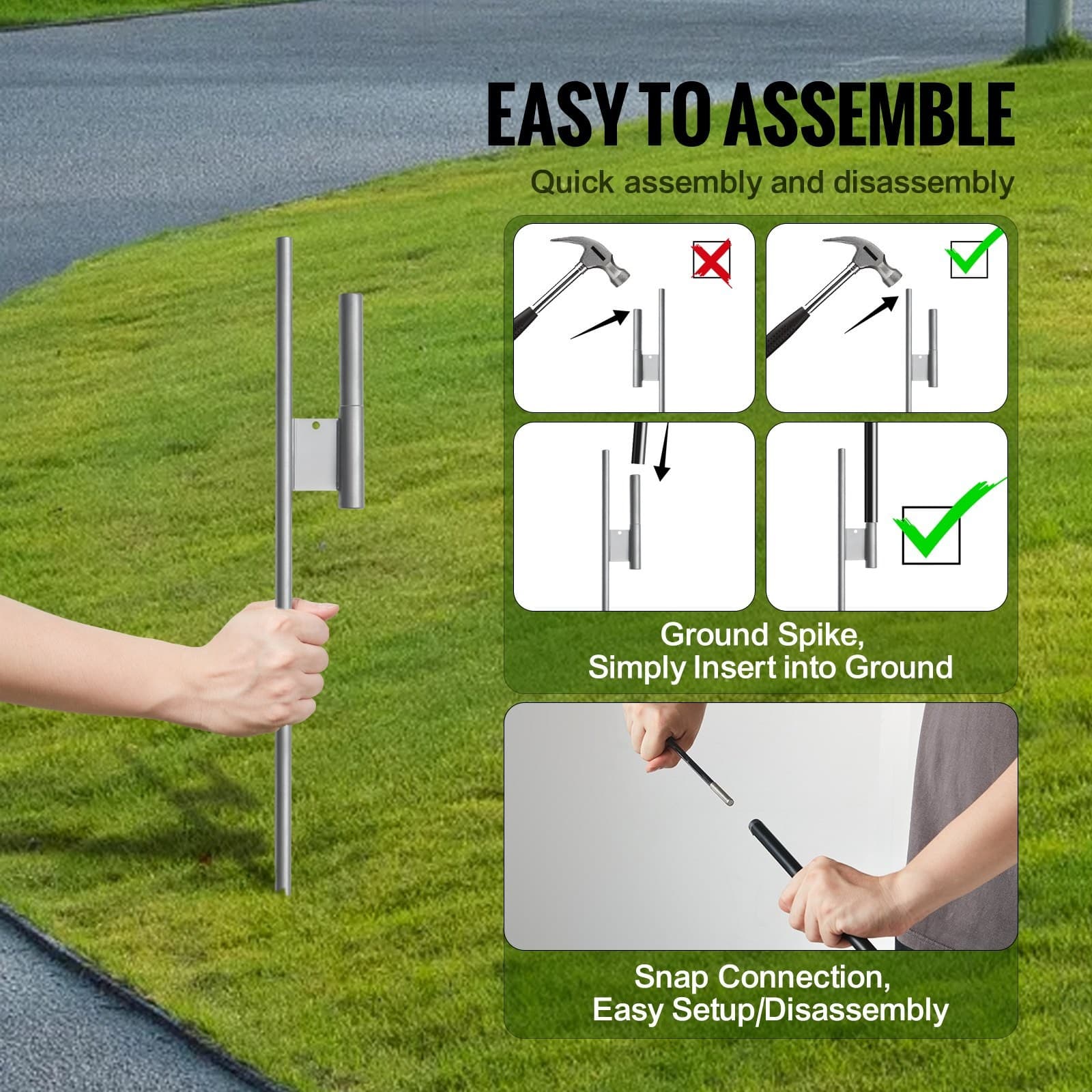 EASY TO ASSEMBLE

Quick assembly and disassembly

Ground Spike,
Simply Insert into Ground

Snap Connection,
Easy Setup/Disassembly