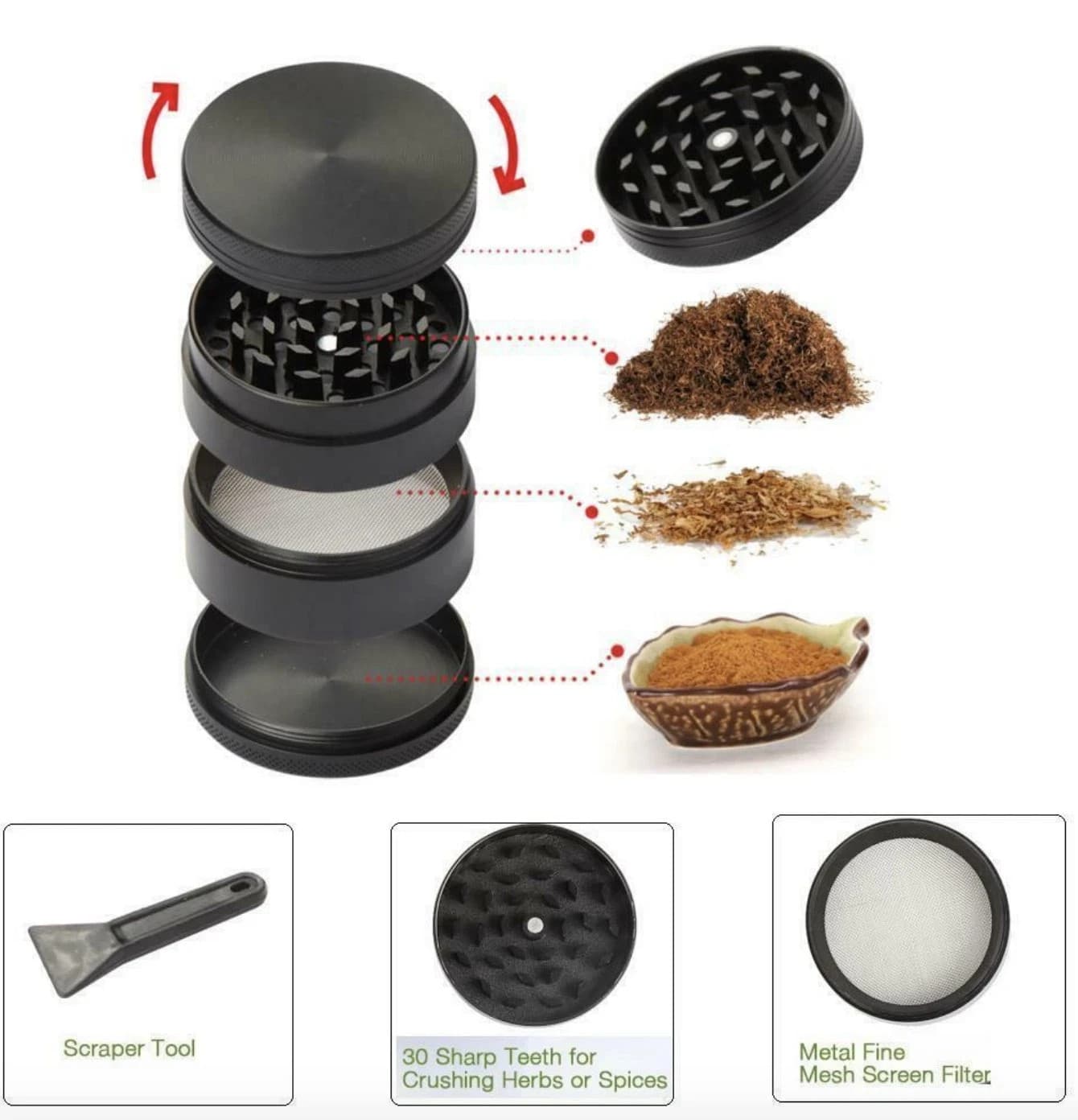 Scraper Tool

30 Sharp Teeth for Crushing Herbs or Spices

Metal Fine Mesh Screen Filter