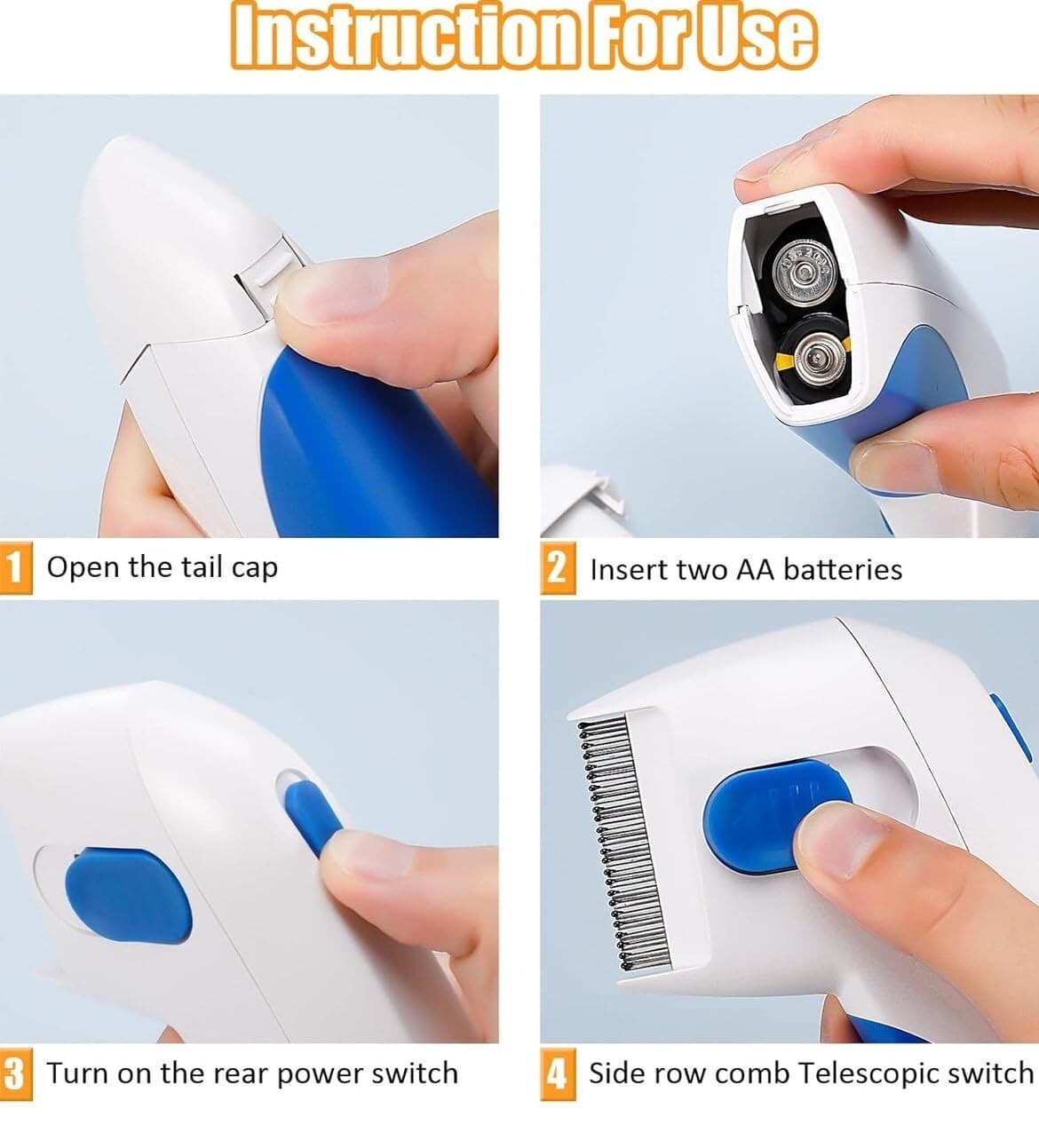 Instruction For Use

1 Open the tail cap

2 Insert two AA batteries

3 Turn on the rear power switch

4 Side row comb Telescopic switch