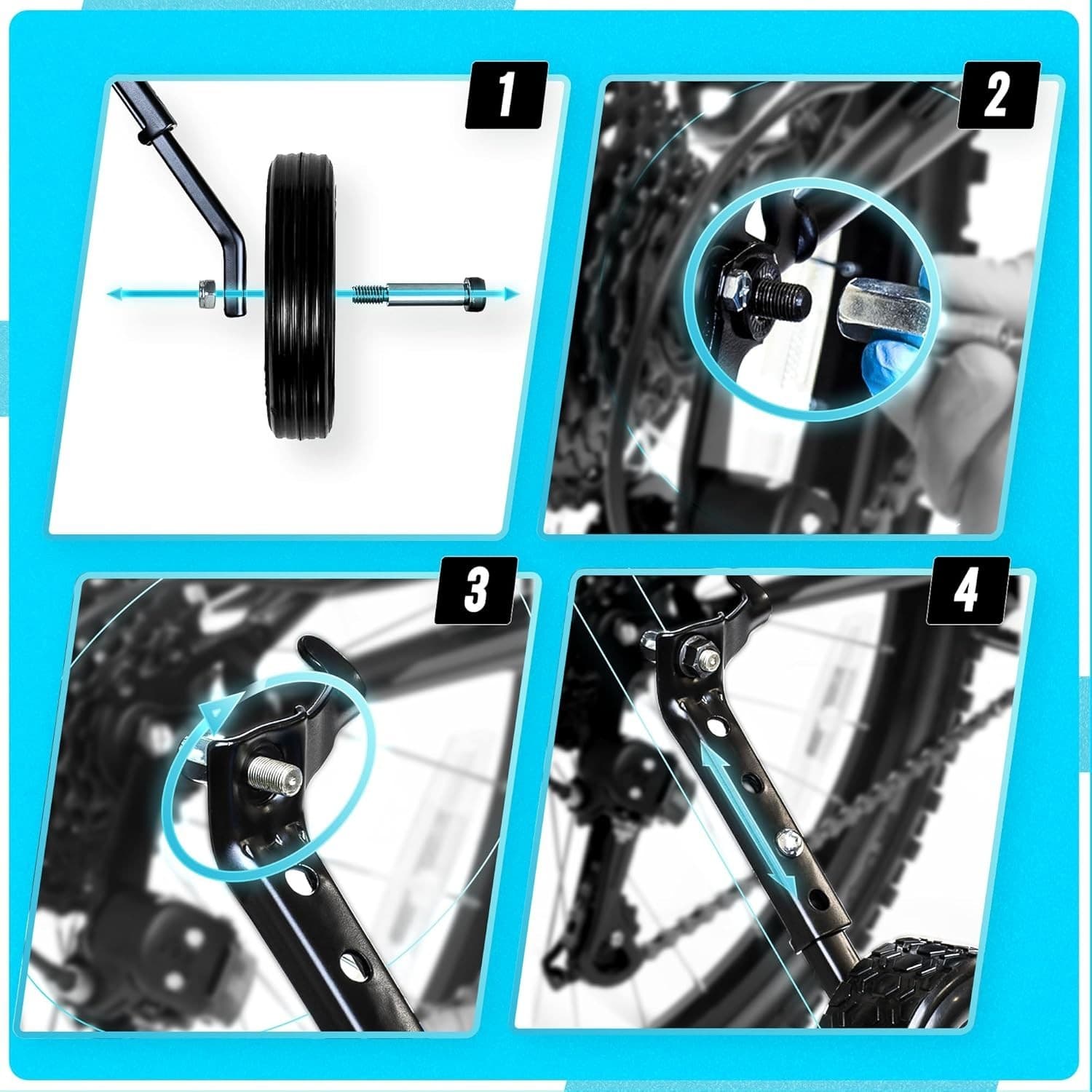 1

2

3

4