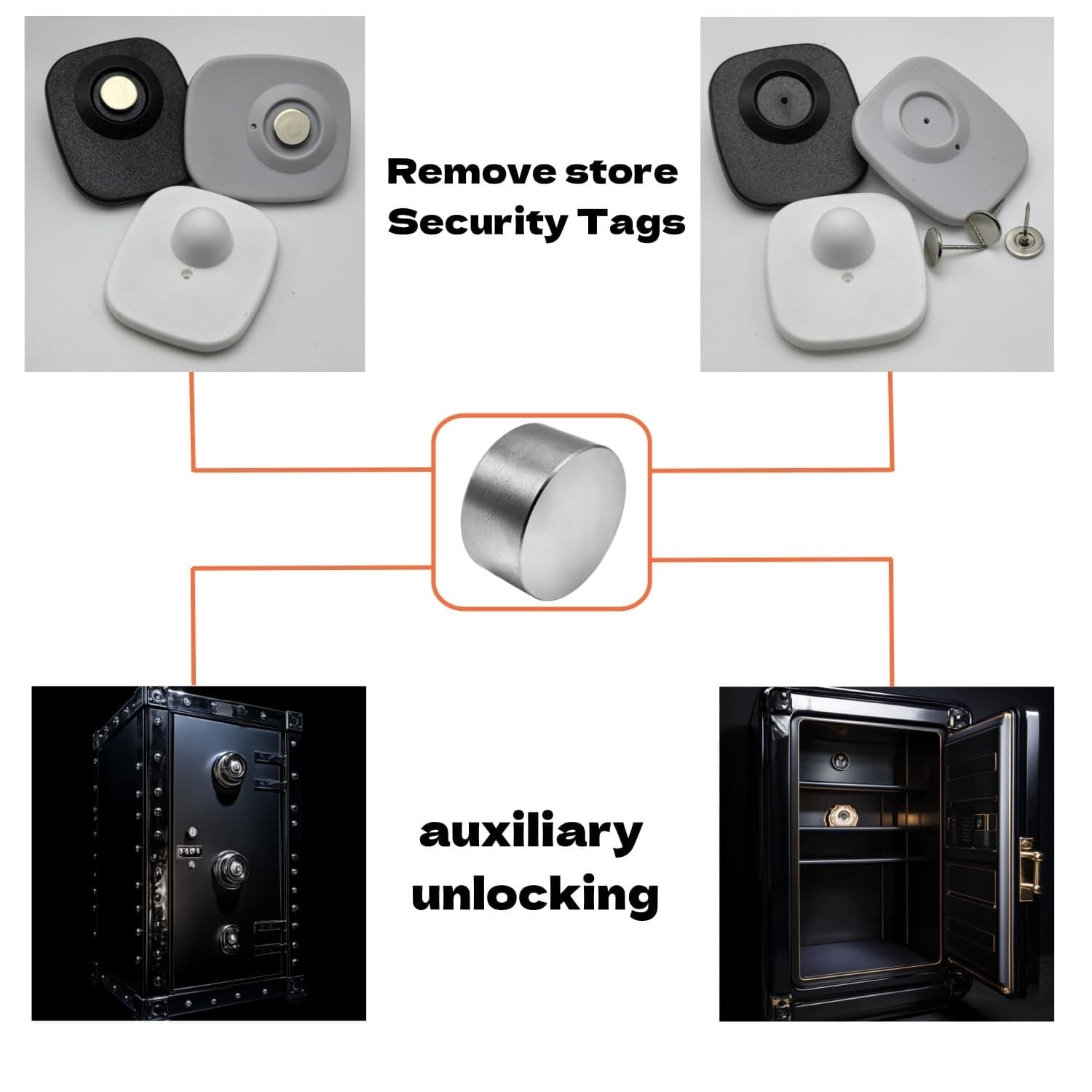 Remove store Security Tags

auxiliary unlocking