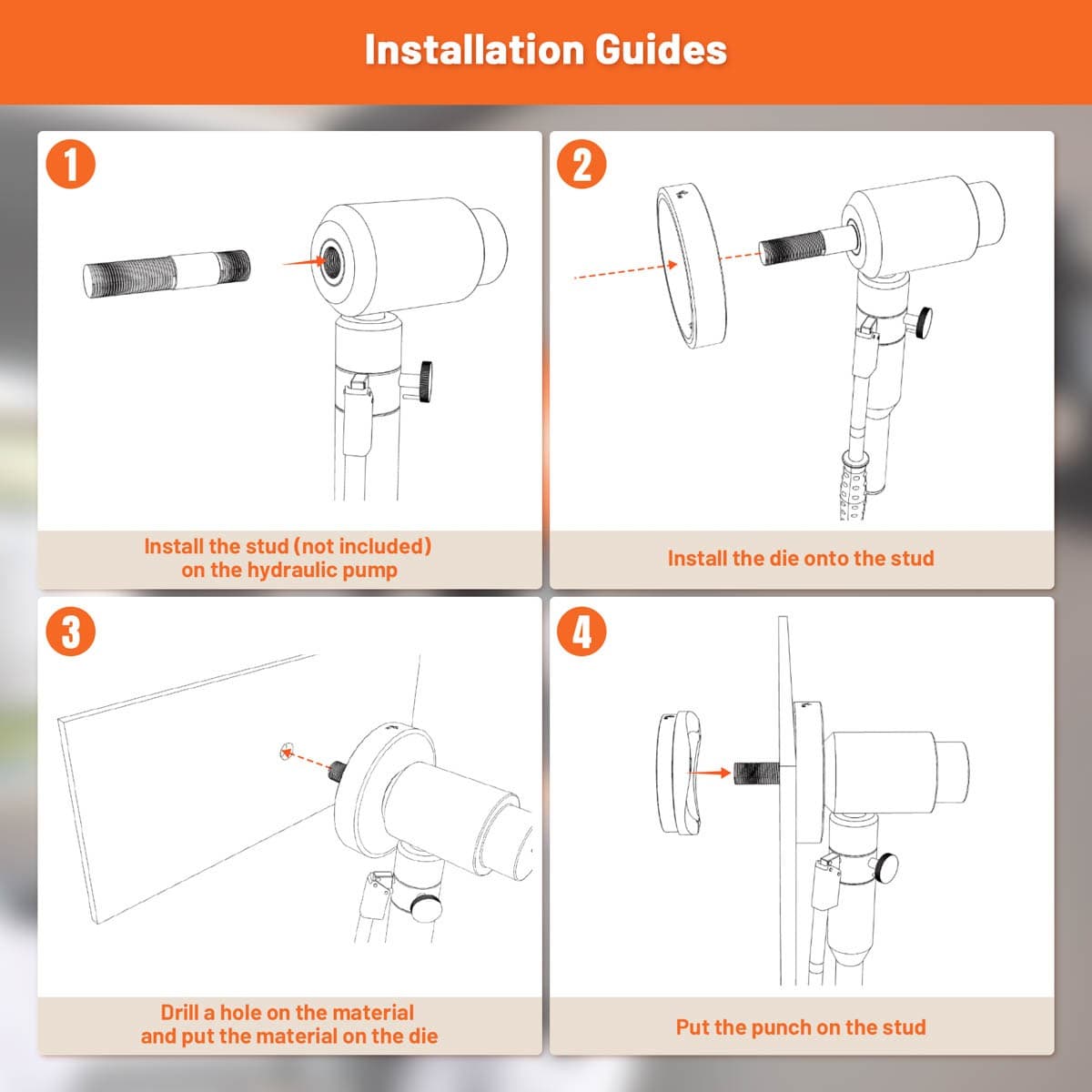 Installation Guides

1

Install the stud (not included) on the hydraulic pump

2

Install the die onto the stud

3

Drill a hole on the material and put the material on the die

4

Put the punch on the stud