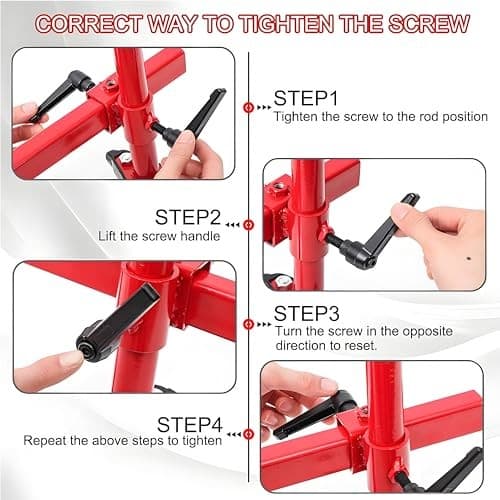 CORRECT WAY TO TIGHTEN THE SCREW

STEP1
Tighten the screw to the rod position

STEP2
Lift the screw handle

STEP3
Turn the screw in the opposite direction to reset.

STEP4
Repeat the above steps to tighten