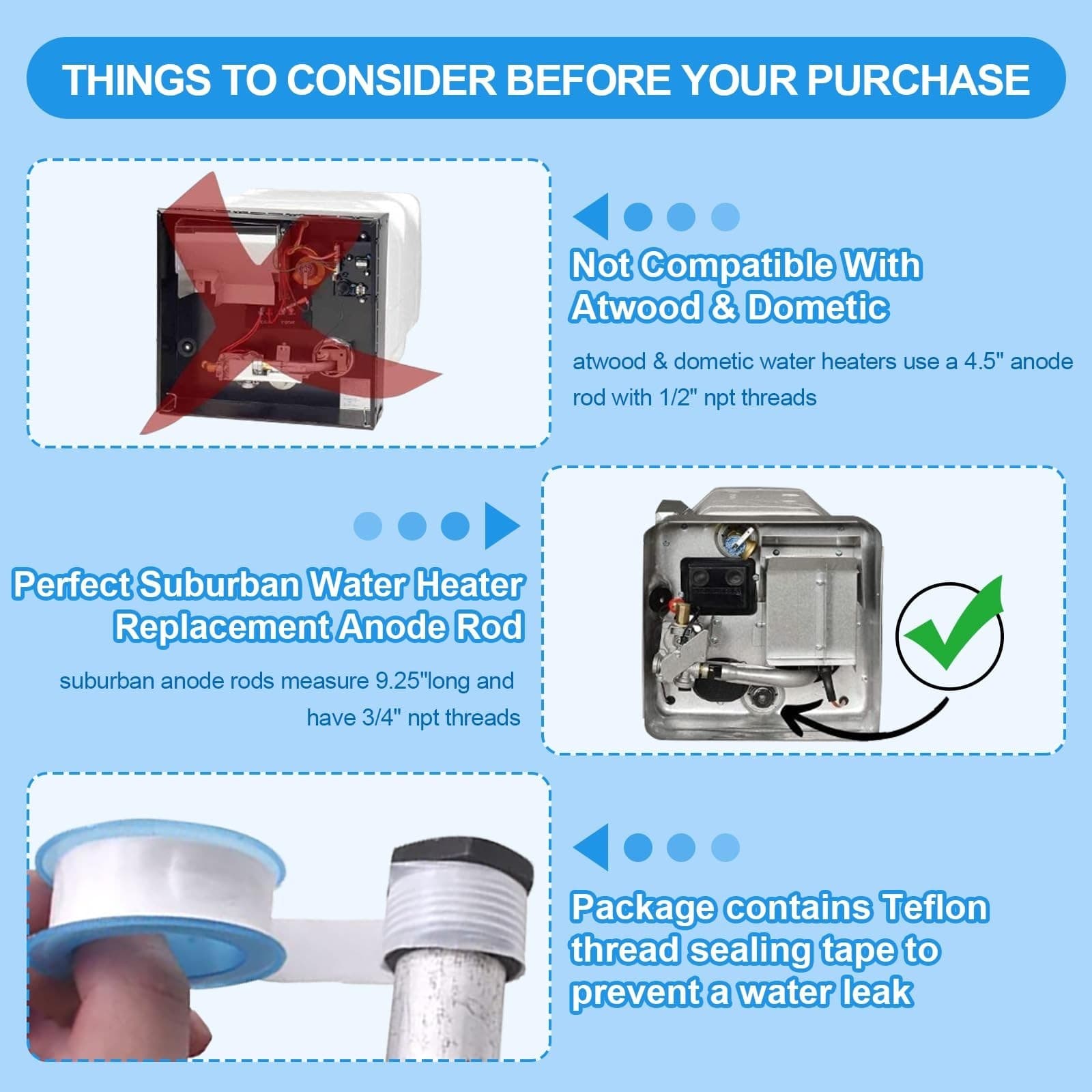 THINGS TO CONSIDER BEFORE YOUR PURCHASE

Not Compatible With Atwood & Dometic

atwood & dometic water heaters use a 4.5" anode rod with 1/2" npt threads

Perfect Suburban Water Heater Replacement Anode Rod

suburban anode rods measure 9.25"long and have 3/4" npt threads

Package contains Teflon thread sealing tape to prevent a water leak