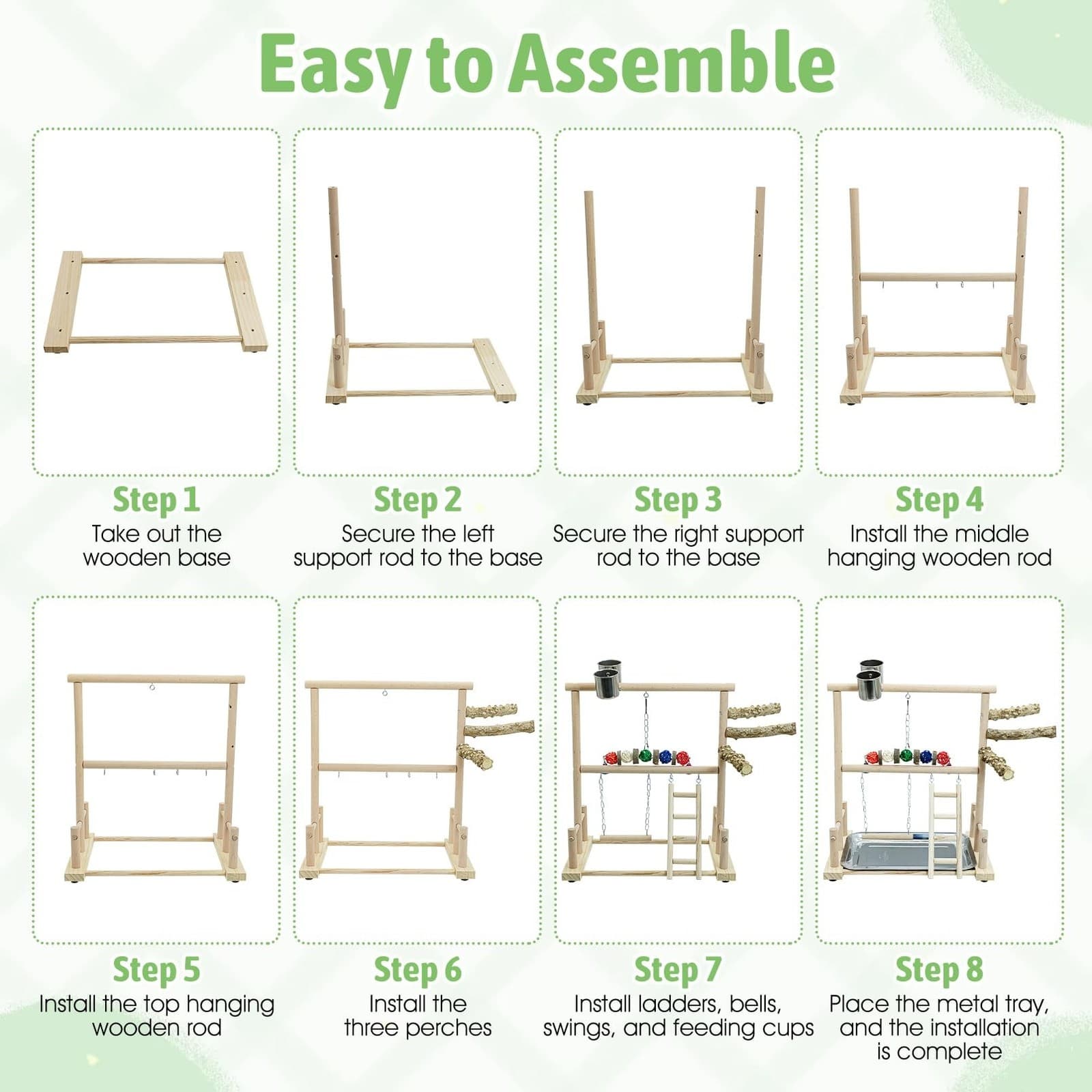 Easy to Assemble

Step 1
Take out the wooden base

Step 2
Secure the left support rod to the base

Step 3
Secure the right support rod to the base

Step 4
Install the middle hanging wooden rod

Step 5
Install the top hanging wooden rod

Step 6
Install the three perches

Step 7
Install ladders, bells, swings, and feeding cups

Step 8
Place the metal tray, and the installation is complete