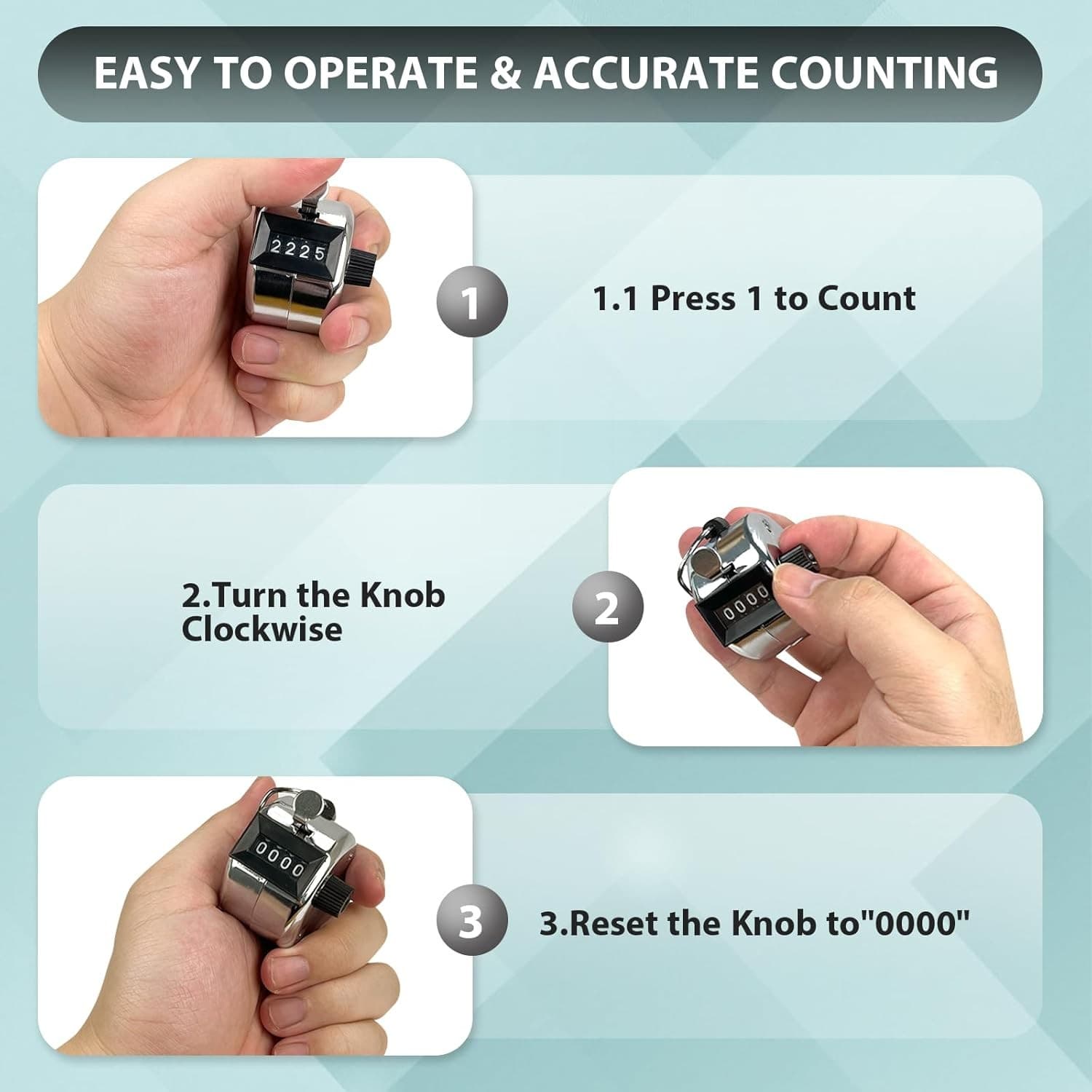 EASY TO OPERATE & ACCURATE COUNTING

2225

1

1.1 Press 1 to Count

2.Turn the Knob Clockwise

2

0000

0000

3

3.Reset the Knob to"0000"