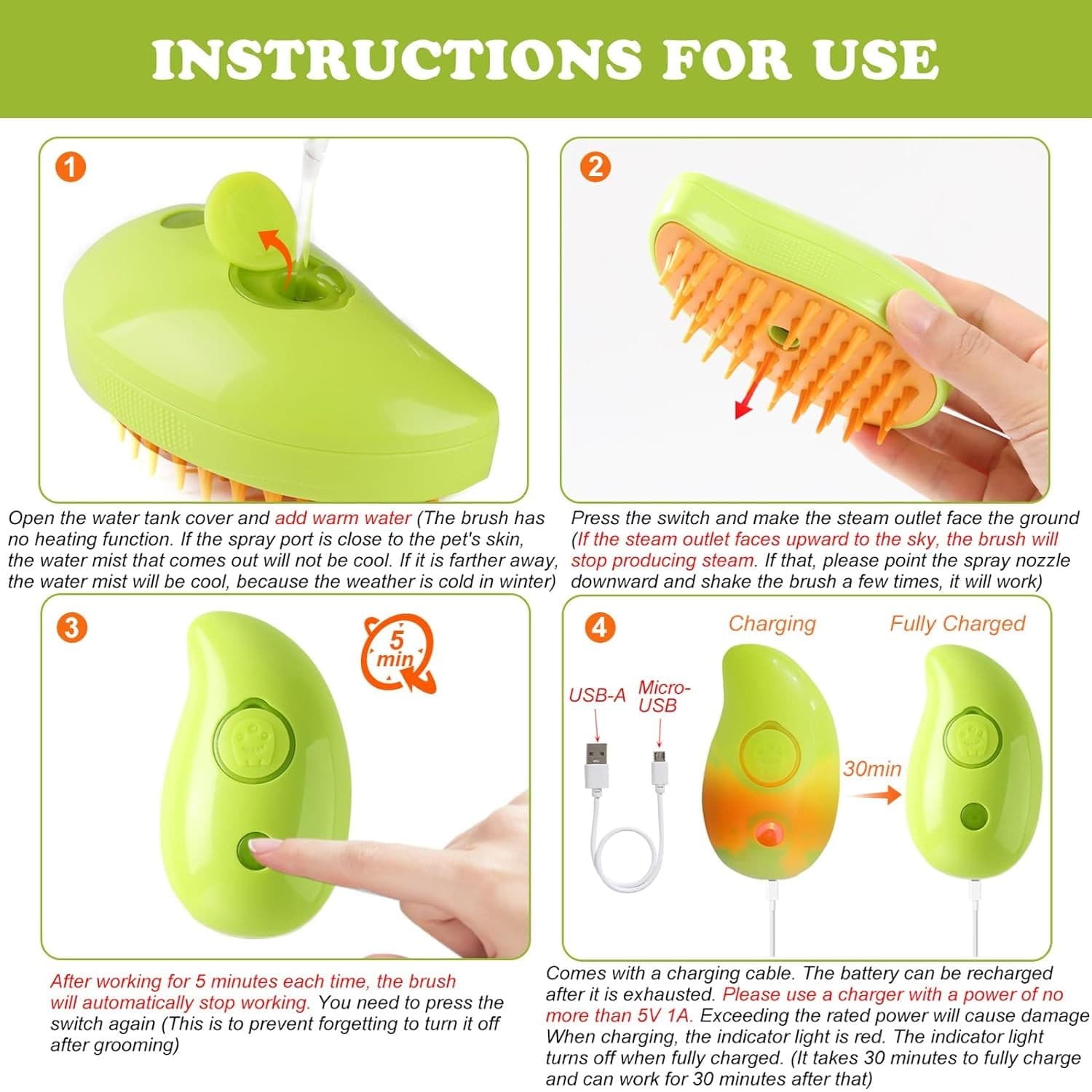 INSTRUCTIONS FOR USE

1

Open the water tank cover and add warm water (The brush has no heating function. If the spray port is close to the pet's skin, the water mist that comes out will not be cool. If it is farther away, the water mist will be cool, because the weather is cold in winter)

2

Press the switch and make the steam outlet face the ground (If the steam outlet faces upward to the sky, the brush will stop producing steam. If that, please point the spray nozzle downward and shake the brush a few times, it will work)

3

5 min

After working for 5 minutes each time, the brush will automatically stop working. You need to press the switch again (This is to prevent forgetting to turn it off after grooming)

4

Charging

Fully Charged

USB-A

Micro-USB

30min

Comes with a charging cable. The battery can be recharged after it is exhausted. Please use a charger with a power of no more than 5V 1A. Exceeding the rated power will cause damage When charging, the indicator light is red. The indicator light turns off when fully charged. (It takes 30 minutes to fully charge and can work for 30 minutes after that)