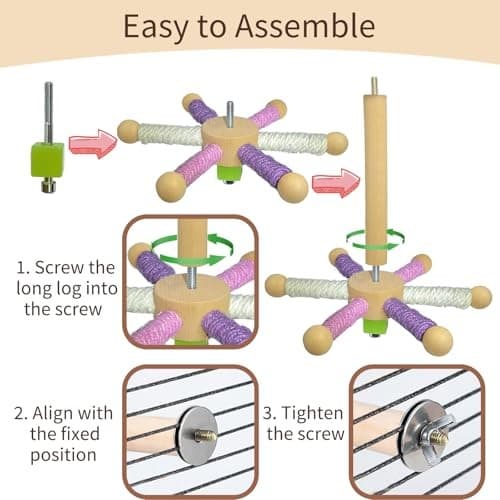 Easy to Assemble

1. Screw the long log into the screw

2. Align with the fixed position

3. Tighten the screw