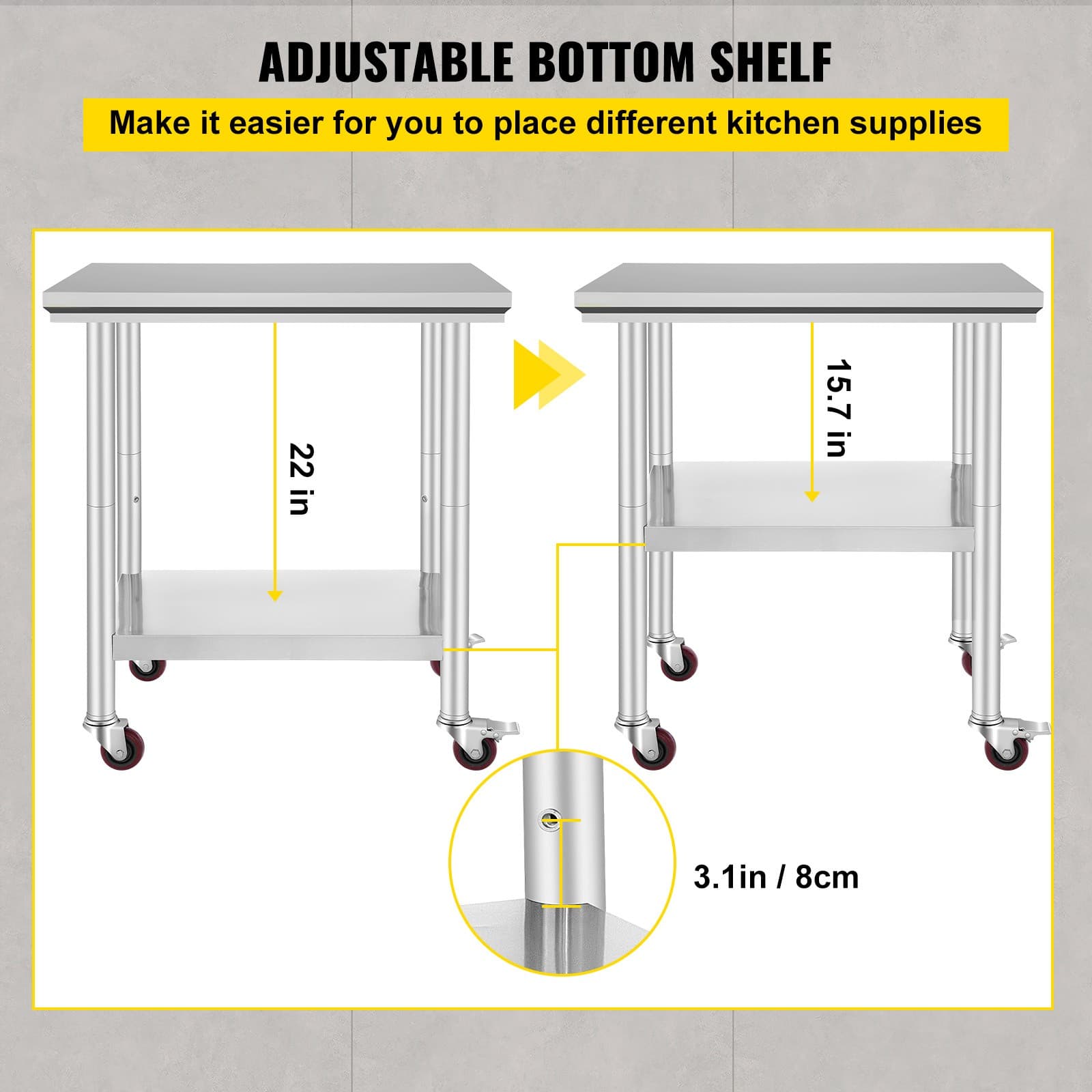 ADJUSTABLE BOTTOM SHELF

Make it easier for you to place different kitchen supplies

22 in

15.7 in

3.1in / 8cm